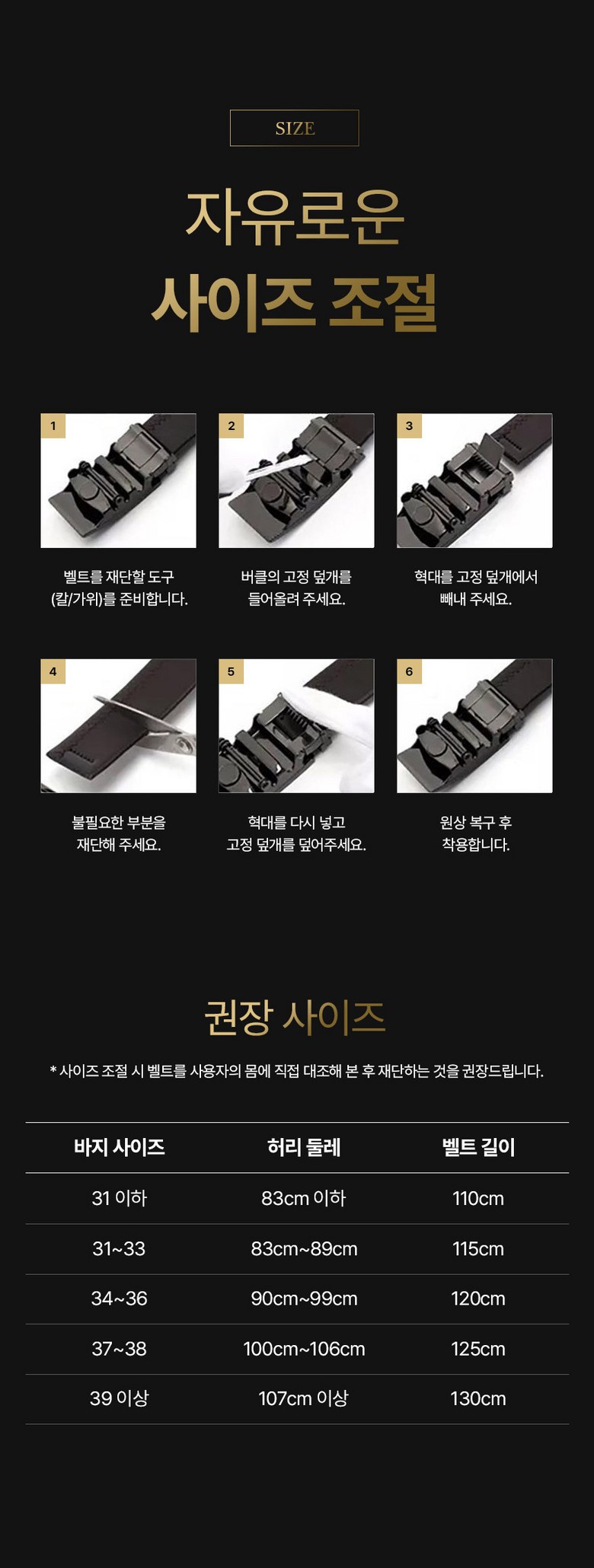 SIZE

자유로운
사이즈 조절

1

벨트를 재단할 도구 (칼/가위)를 준비합니다.

2

버클의 고정 덮개를 들어올려 주세요.

3

혁대를 고정 덮개에서 빼내 주세요.

4

불필요한 부분을 재단해 주세요.

5

혁대를 다시 넣고 고정 덮개를 덮어주세요.

6

원상 복구 후 착용합니다.

권장 사이즈

* 사이즈 조절 시 벨트를 사용자의 몸에 직접 대조해 본 후 재단하는 것을 권장드립니다.

| 바지 사이즈 | 허리 둘레 | 벨트 길이 |
|---|---|---|
| 31 이하 | 83cm 이하 | 110cm |
| 31~33 | 83cm~89cm | 115cm |
| 34~36 | 90cm~99cm | 120cm |
| 37~38 | 100cm~106cm | 125cm |
| 39 이상 | 107cm 이상 | 130cm |