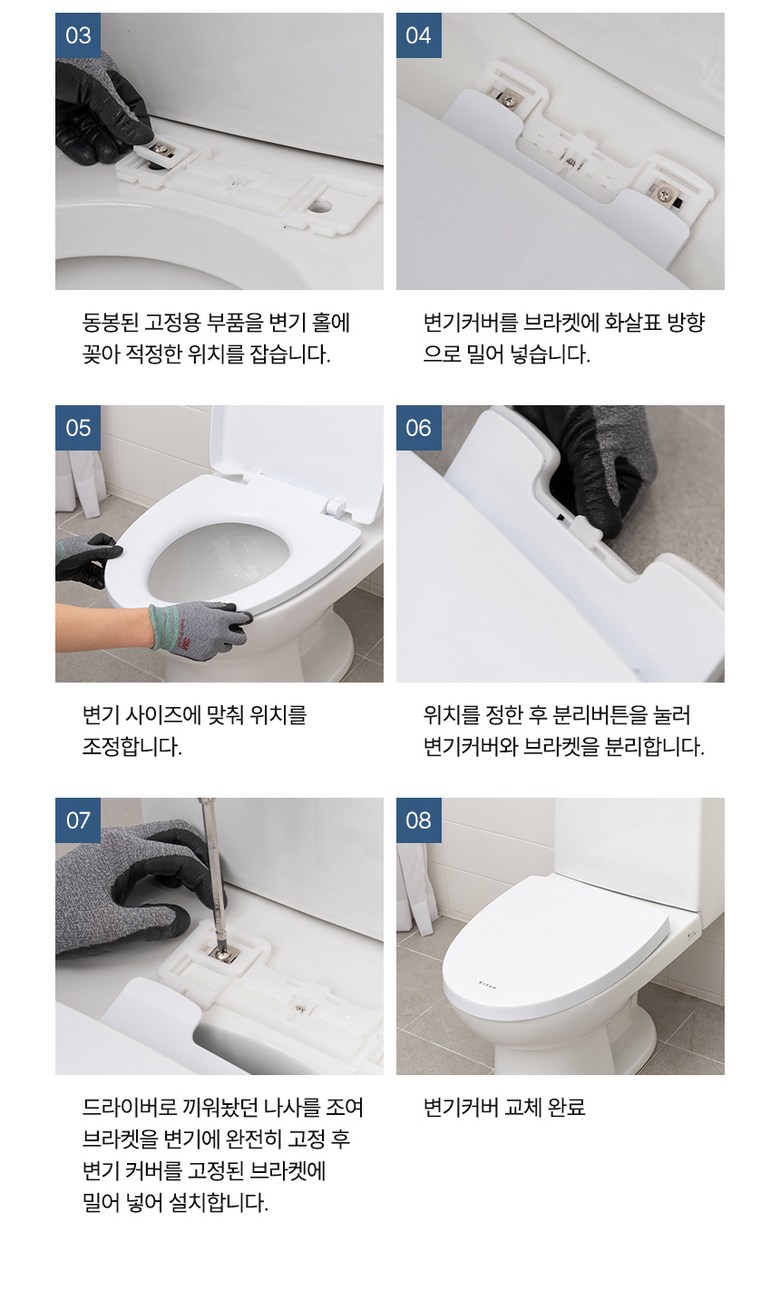 03

동봉된 고정용 부품을 변기 홀에 꽂아 적정한 위치를 잡습니다.

04

변기커버를 브라켓에 화살표 방향으로 밀어 넣습니다.

05

변기 사이즈에 맞춰 위치를 조정합니다.

06

위치를 정한 후 분리버튼을 눌러 변기커버와 브라켓을 분리합니다.

07

드라이버로 끼워놨던 나사를 조여 브라켓을 변기에 완전히 고정 후 변기 커버를 고정된 브라켓에 밀어 넣어 설치합니다.

08

변기커버 교체 완료