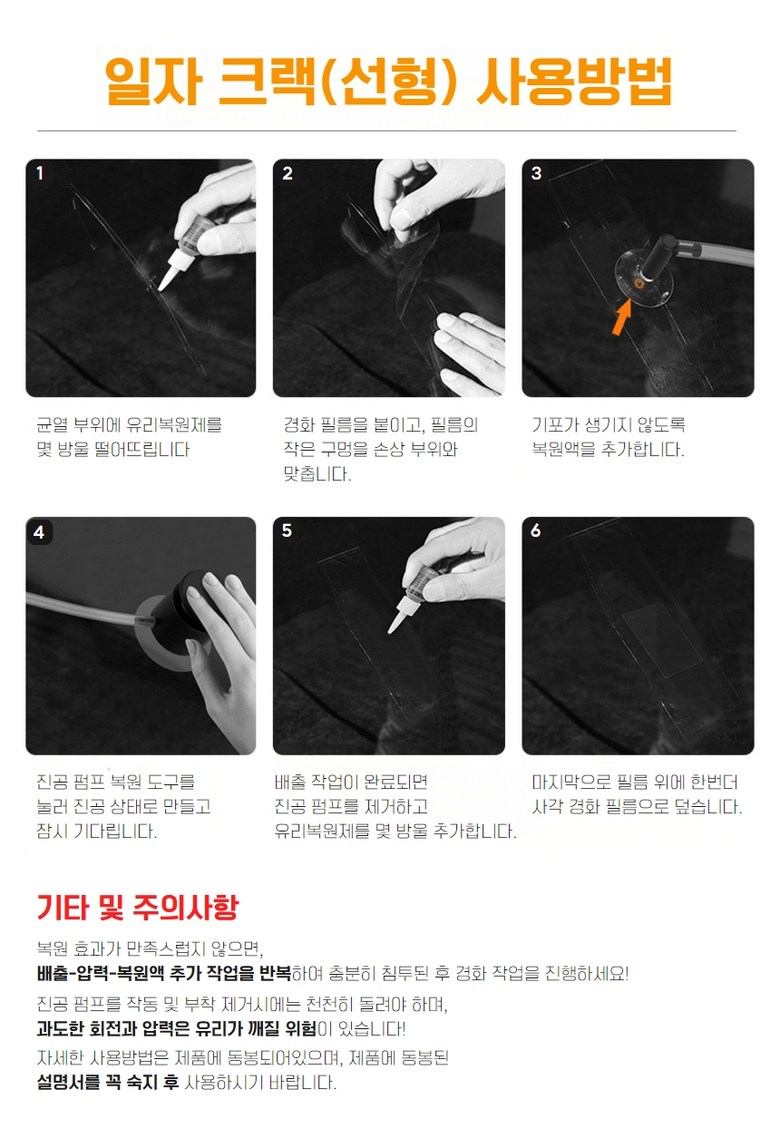 일자 크랙(선형) 사용방법

1

균열 부위에 유리복원제를 몇 방울 떨어뜨립니다

2

경화 필름을 붙이고, 필름의 작은 구멍을 손상 부위와 맞춥니다.

3

기포가 생기지 않도록 복원액을 추가합니다.

4

진공 펌프 복원 도구를 눌러 진공 상태로 만들고 잠시 기다립니다.

5

배출 작업이 완료되면 진공 펌프를 제거하고 유리복원제를 몇 방울 추가합니다.

6

마지막으로 필름 위에 한번더 사각 경화 필름으로 덮습니다.

기타 및 주의사항

복원 효과가 만족스럽지 않으면,
배출-압력-복원액 추가 작업을 반복하여 충분히 침투된 후 경화 작업을 진행하세요!

진공 펌프를 작동 및 부착 제거시에는 천천히 돌려야 하며,
과도한 회전과 압력은 유리가 깨질 위험이 있습니다!

자세한 사용방법은 제품에 동봉되어있으며, 제품에 동봉된
설명서를 꼭 숙지 후 사용하시기 바랍니다.