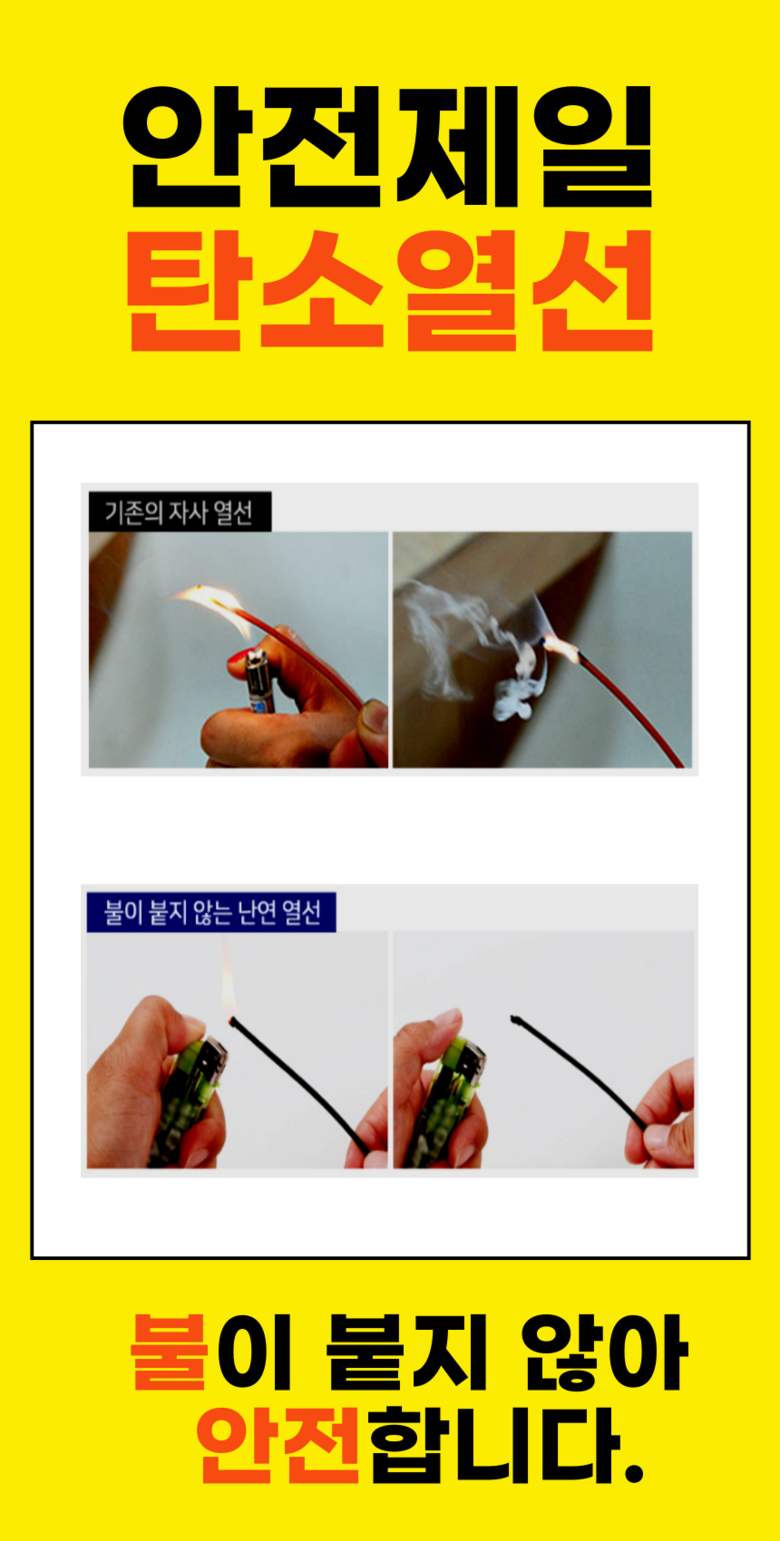 안전제일
탄소열선

기존의 자사 열선

불이 붙지 않는 난연 열선

불이 붙지 않아
안전합니다.