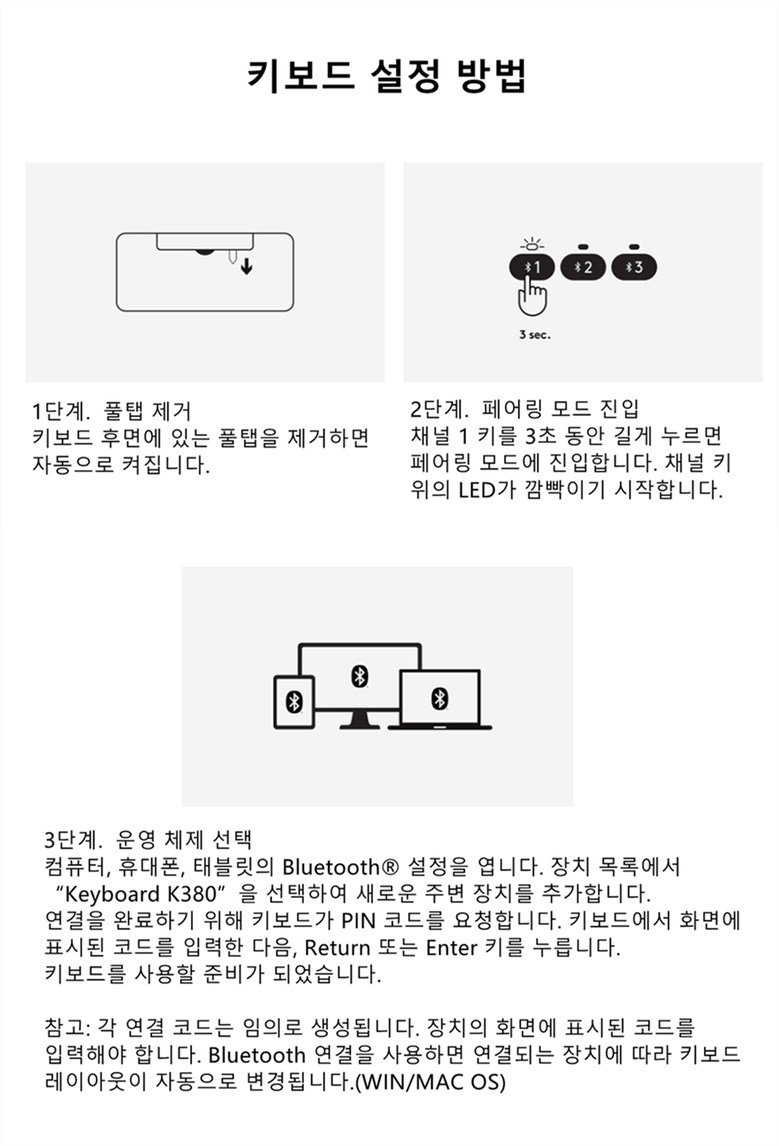 키보드 설정 방법

1 2 3

3 sec.

1단계. 풀탭 제거
키보드 후면에 있는 풀탭을 제거하면 자동으로 켜집니다.

2단계. 페어링 모드 진입
채널 1 키를 3초 동안 길게 누르면 페어링 모드에 진입합니다. 채널 키 위의 LED가 깜빡이기 시작합니다.

3단계. 운영 체제 선택
컴퓨터, 휴대폰, 태블릿의 Bluetooth® 설정을 엽니다. 장치 목록에서 "Keyboard K380" 을 선택하여 새로운 주변 장치를 추가합니다.
연결을 완료하기 위해 키보드가 PIN 코드를 요청합니다. 키보드에서 화면에 표시된 코드를 입력한 다음, Return 또는 Enter 키를 누릅니다.
키보드를 사용할 준비가 되었습니다.

참고: 각 연결 코드는 임의로 생성됩니다. 장치의 화면에 표시된 코드를 입력해야 합니다. Bluetooth 연결을 사용하면 연결되는 장치에 따라 키보드 레이아웃이 자동으로 변경됩니다.(WIN/MAC OS)