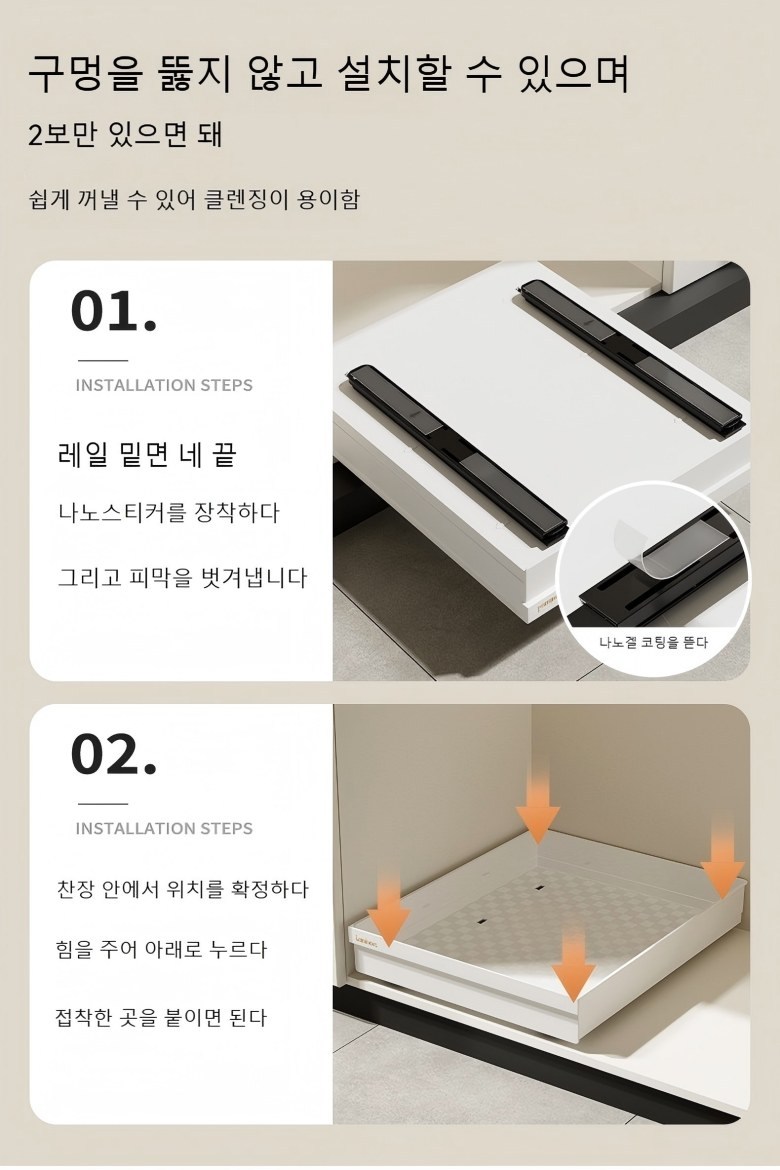 구멍을 뚫지 않고 설치할 수 있으며

2보만 있으면 돼

쉽게 꺼낼 수 있어 클렌징이 용이함

01.

INSTALLATION STEPS

레일 밑면 네 끝

나노스티커를 장착하다

그리고 피막을 벗겨냅니다

나노겔 코팅을 뜯다

02.

INSTALLATION STEPS

찬장 안에서 위치를 확정하다

힘을 주어 아래로 누르다

접착한 곳을 붙이면 된다