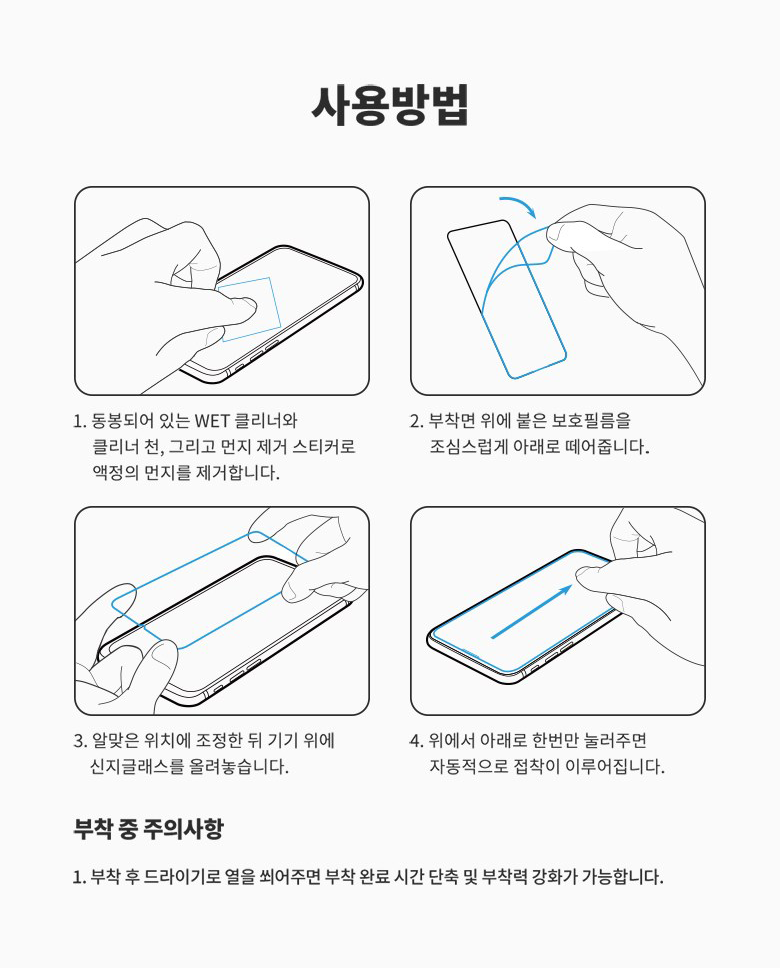 사용방법

1. 동봉되어 있는 WET 클리너와 클리너 천, 그리고 먼지 제거 스티커로 액정의 먼지를 제거합니다.

2. 부착면 위에 붙은 보호필름을 조심스럽게 아래로 떼어줍니다.

3. 알맞은 위치에 조정한 뒤 기기 위에 신지글래스를 올려놓습니다.

4. 위에서 아래로 한번만 눌러주면 자동적으로 접착이 이루어집니다.

부착 중 주의사항

1. 부착 후 드라이기로 열을 쐬어주면 부착 완료 시간 단축 및 부착력 강화가 가능합니다.