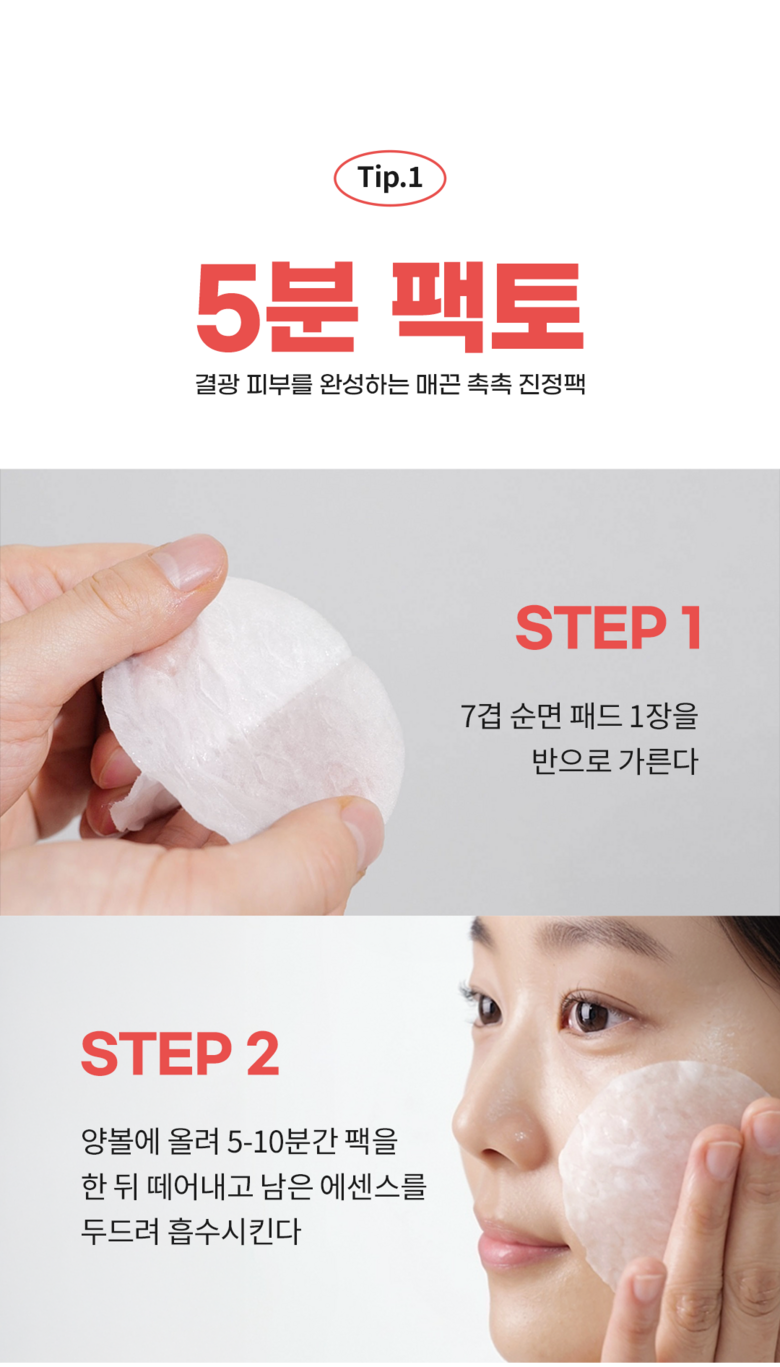 Tip.1

5분 팩토

결광 피부를 완성하는 매끈 촉촉 진정팩

STEP 1

7겹 순면 패드 1장을 반으로 가른다

STEP 2

양볼에 올려 5-10분간 팩을 한 뒤 떼어내고 남은 에센스를 두드려 흡수시킨다