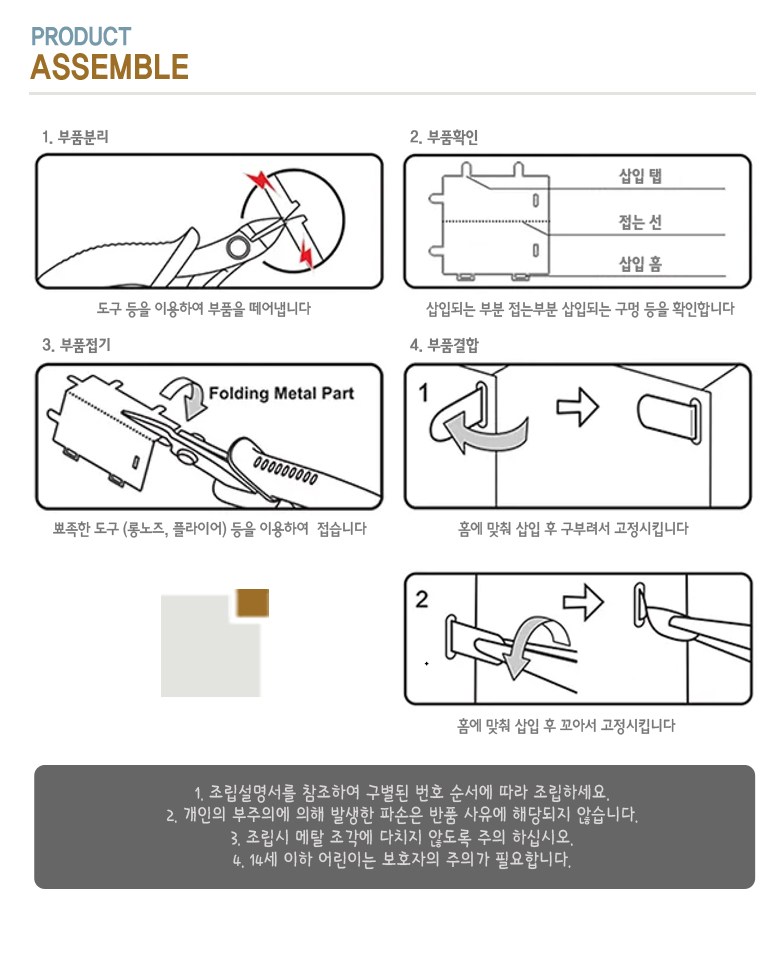 PRODUCT
ASSEMBLE

1. 부품분리

도구 등을 이용하여 부품을 떼어냅니다

2. 부품확인

삽입 탭

접는 선

삽입 홈

삽입되는 부분 접는부분 삽입되는 구멍 등을 확인합니다

3. 부품접기

Folding Metal Part

뾰족한 도구 (롱노즈, 플라이어) 등을 이용하여 접습니다

4. 부품결합

1

홈에 맞춰 삽입 후 구부려서 고정시킵니다

2

홈에 맞춰 삽입 후 꼬아서 고정시킵니다

1. 조립설명서를 참조하여 구별된 번호 순서에 따라 조립하세요.
2. 개인의 부주의에 의해 발생한 파손은 반품 사유에 해당되지 않습니다.
3. 조립시 메탈 조각에 다치지 않도록 주의 하십시오.
4. 14세 이하 어린이는 보호자의 주의가 필요합니다.