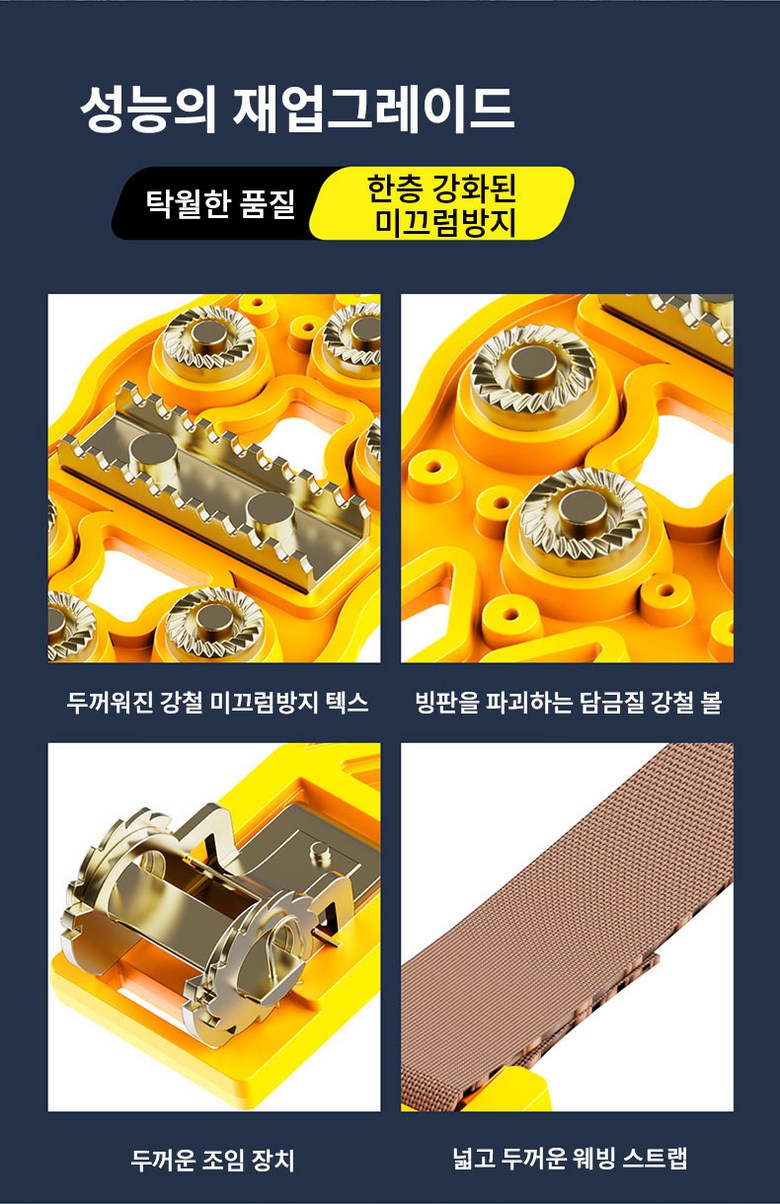 성능의 재업그레이드

탁월한 품질

한층 강화된 미끄럼방지

두꺼워진 강철 미끄럼방지 텍스

빙판을 파괴하는 담금질 강철 볼

두꺼운 조임 장치

넓고 두꺼운 웨빙 스트랩