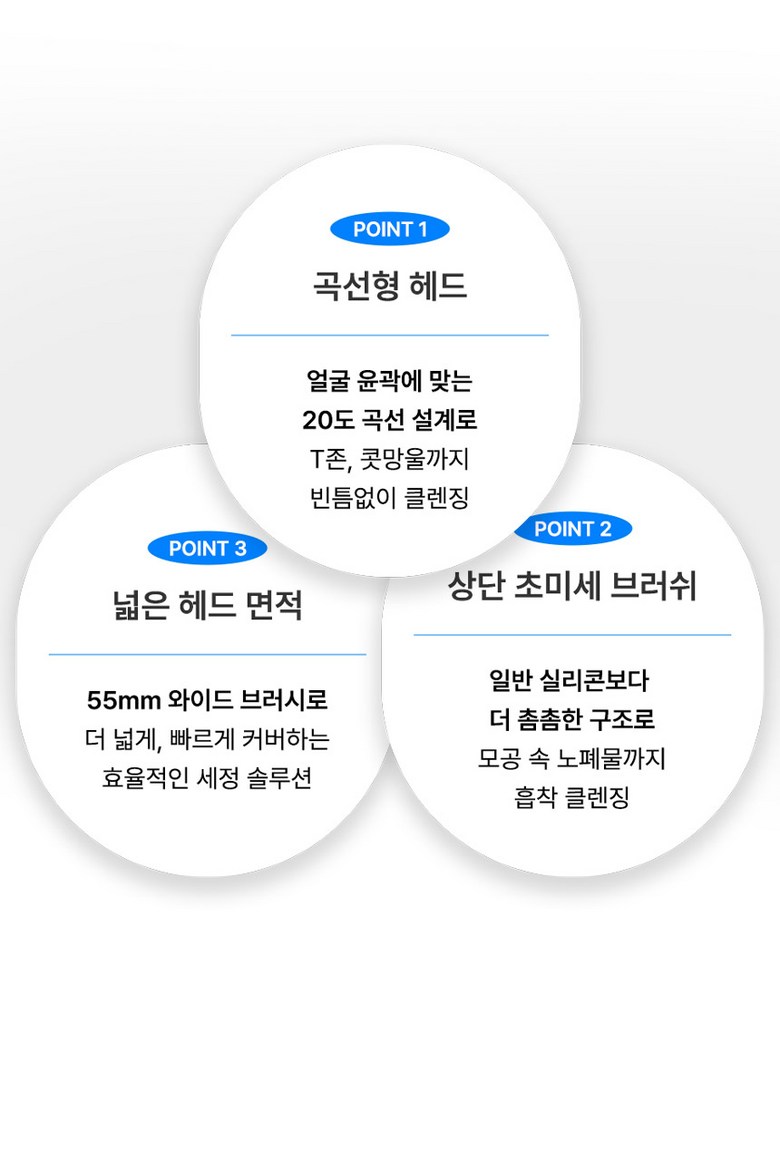 POINT 1

곡선형 헤드

얼굴 윤곽에 맞는
20도 곡선 설계로
T존, 콧망울까지
빈틈없이 클렌징

POINT 3

넓은 헤드 면적

55mm 와이드 브러시로
더 넓게, 빠르게 커버하는
효율적인 세정 솔루션

POINT 2

상단 초미세 브러쉬

일반 실리콘보다
더 촘촘한 구조로
모공 속 노폐물까지
흡착 클렌징