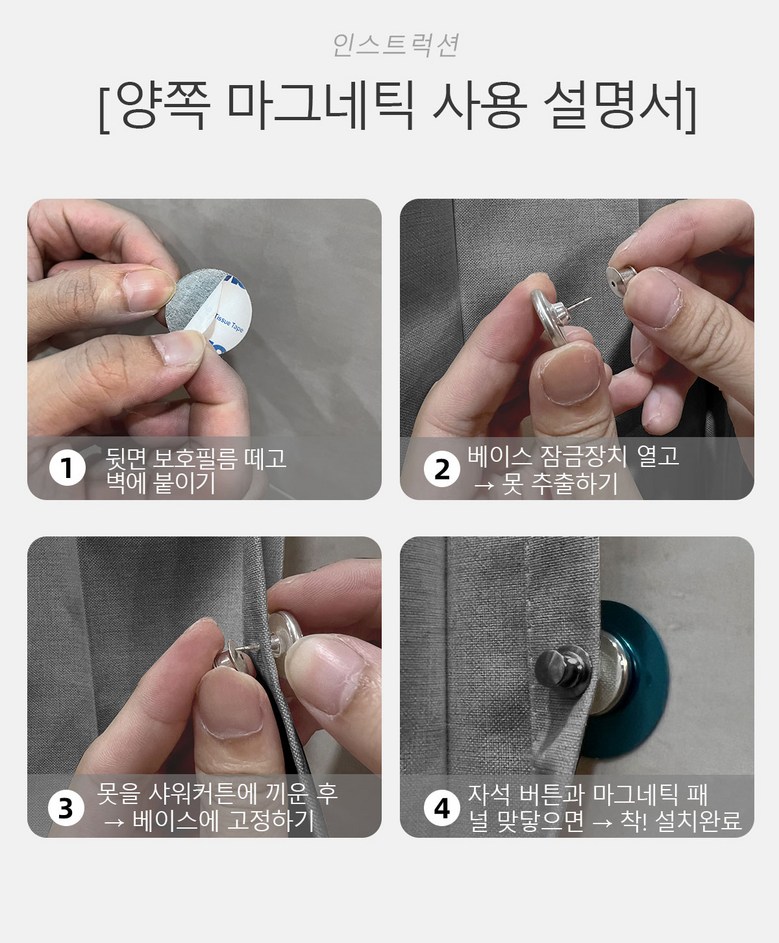 인스트럭션

[양쪽 마그네틱 사용 설명서]

Tissue Tape

1 뒷면 보호필름 떼고 벽에 붙이기

2 베이스 잠금장치 열고 → 못 추출하기

3 못을 샤워커튼에 끼운 후 → 베이스에 고정하기

4 자석 버튼과 마그네틱 패널 맞닿으면 → 착! 설치완료