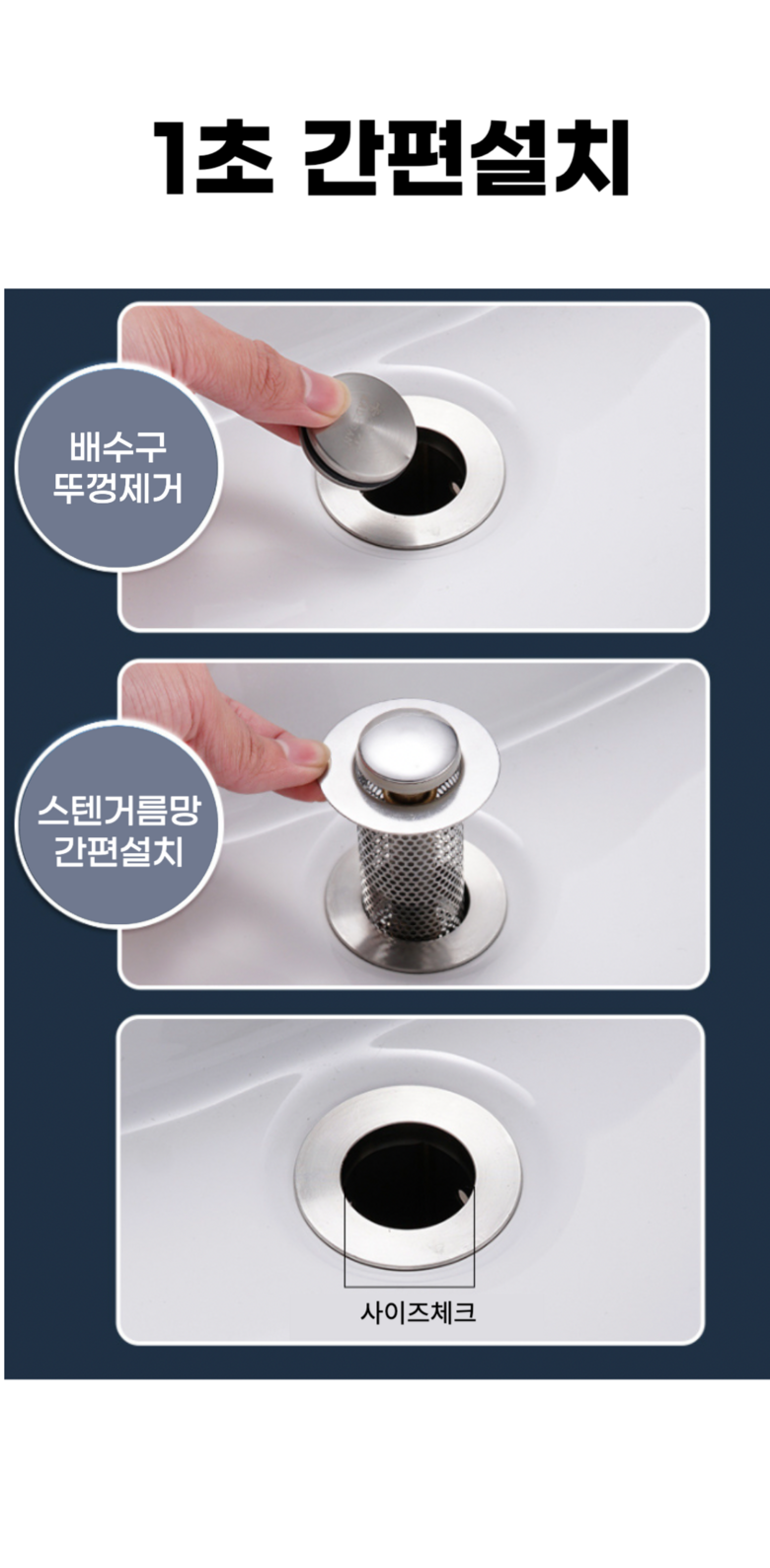 1초 간편설치

배수구
뚜껑제거

스텐거름망
간편설치

사이즈체크