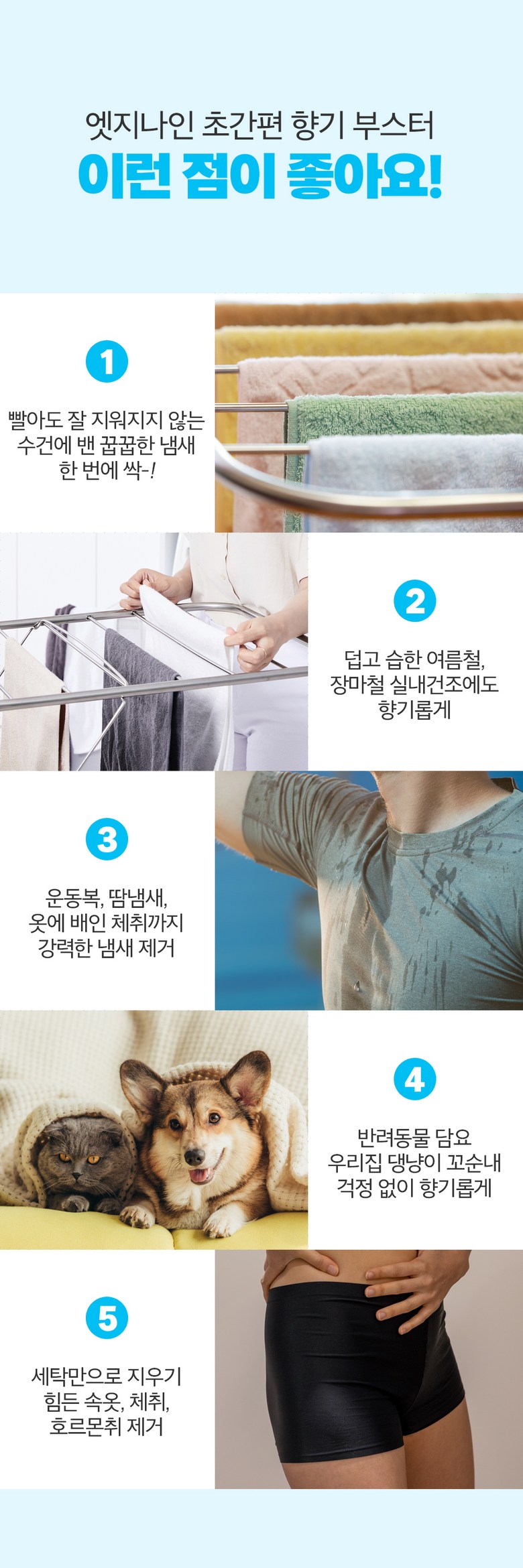 엣지나인 초간편 향기 부스터
이런 점이 좋아요!

1
빨아도 잘 지워지지 않는 수건에 밴 꿉꿉한 냄새 한 번에 싹-!

2
덥고 습한 여름철, 장마철 실내건조에도 향기롭게

3
운동복, 땀냄새, 옷에 배인 체취까지 강력한 냄새 제거

4
반려동물 담요 우리집 댕냥이 꼬순내 걱정 없이 향기롭게

5
세탁만으로 지우기 힘든 속옷, 체취, 호르몬취 제거