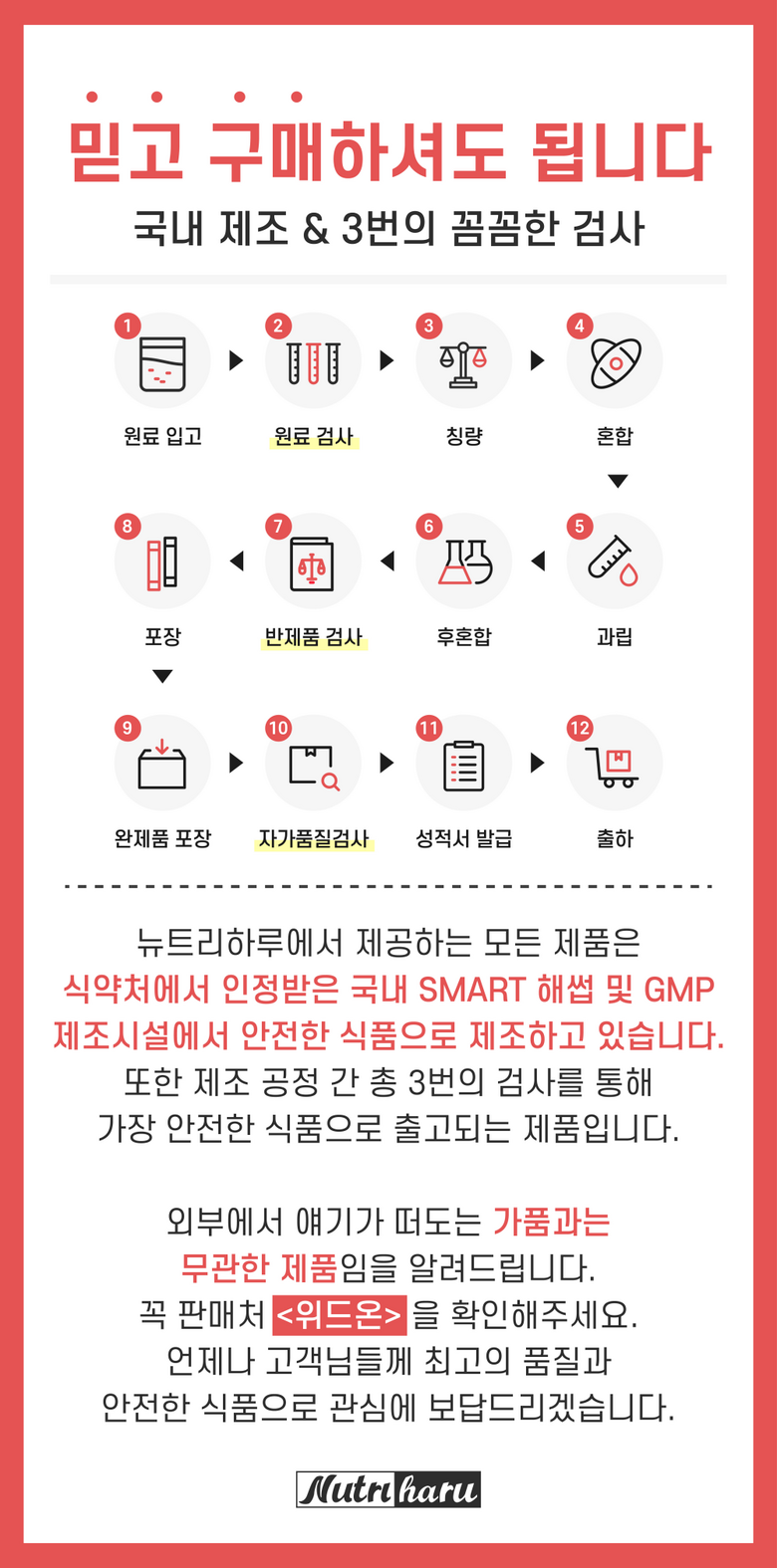 믿고 구매하셔도 됩니다
국내 제조 & 3번의 꼼꼼한 검사

1 원료 입고
2 원료 검사
3 칭량
4 혼합
5 과립
6 후혼합
7 반제품 검사
8 포장
9 완제품 포장
10 자가품질검사
11 성적서 발급
12 출하

뉴트리하루에서 제공하는 모든 제품은 식약처에서 인정받은 국내 SMART 해썹 및 GMP 제조시설에서 안전한 식품으로 제조하고 있습니다. 또한 제조 공정 간 총 3번의 검사를 통해 가장 안전한 식품으로 출고되는 제품입니다.

외부에서 얘기가 떠도는 가품과는 무관한 제품임을 알려드립니다. 꼭 판매처 <위드온> 을 확인해주세요. 언제나 고객님들께 최고의 품질과 안전한 식품으로 관심에 보답드리겠습니다.

Nutriharu