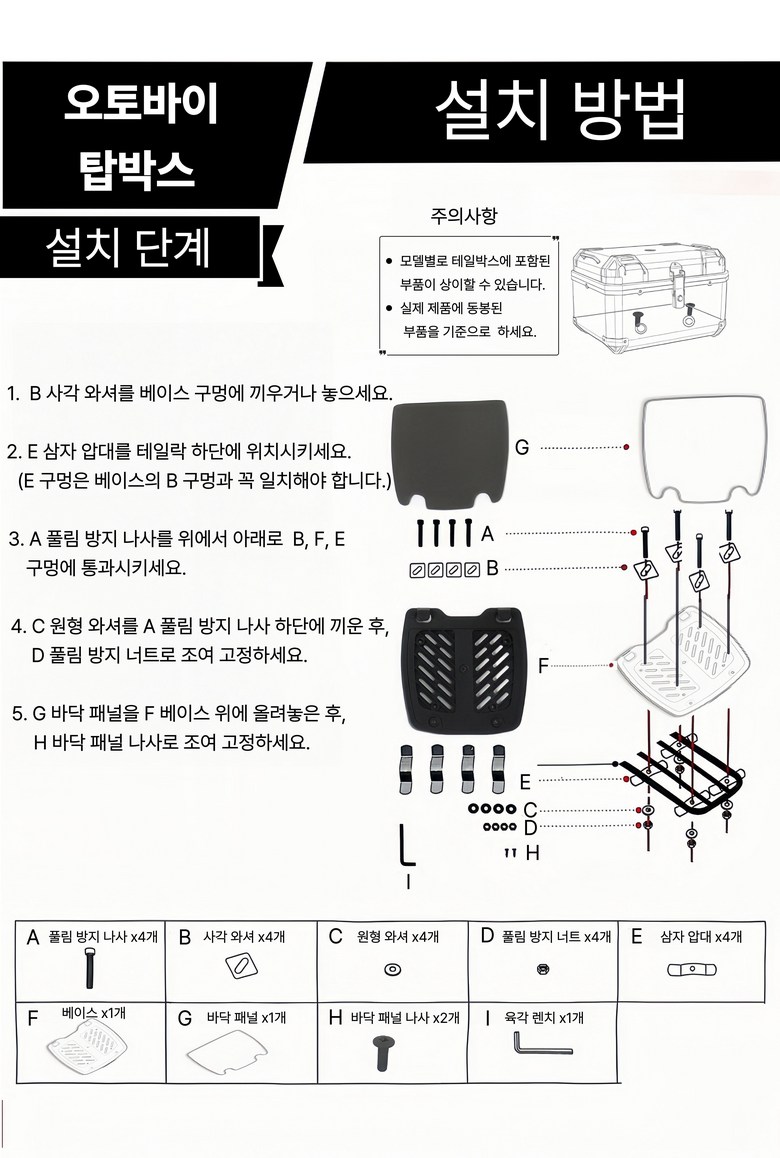 오토바이 탑박스

설치 방법

설치 단계

주의사항

● 모델별로 테일박스에 포함된 부품이 상이할 수 있습니다.
● 실제 제품에 동봉된 부품을 기준으로 하세요.

1. B 사각 와셔를 베이스 구멍에 끼우거나 놓으세요.

2. E 삼자 압대를 테일락 하단에 위치시키세요. (E 구멍은 베이스의 B 구멍과 꼭 일치해야 합니다.)

3. A 풀림 방지 나사를 위에서 아래로 B, F, E 구멍에 통과시키세요.

4. C 원형 와셔를 A 풀림 방지 나사 하단에 끼운 후, D 풀림 방지 너트로 조여 고정하세요.

5. G 바닥 패널을 F 베이스 위에 올려놓은 후, H 바닥 패널 나사로 조여 고정하세요.

G
A
B
F
E
C
D
H
I

| A 풀림 방지 나사 x4개 | B 사각 와셔 x4개 | C 원형 와셔 x4개 | D 풀림 방지 너트 x4개 | E 삼자 압대 x4개 |
|---|---|---|---|---|
| F 베이스 x1개 | G 바닥 패널 x1개 | H 바닥 패널 나사 x2개 | I 육각 렌치 x1개 | |