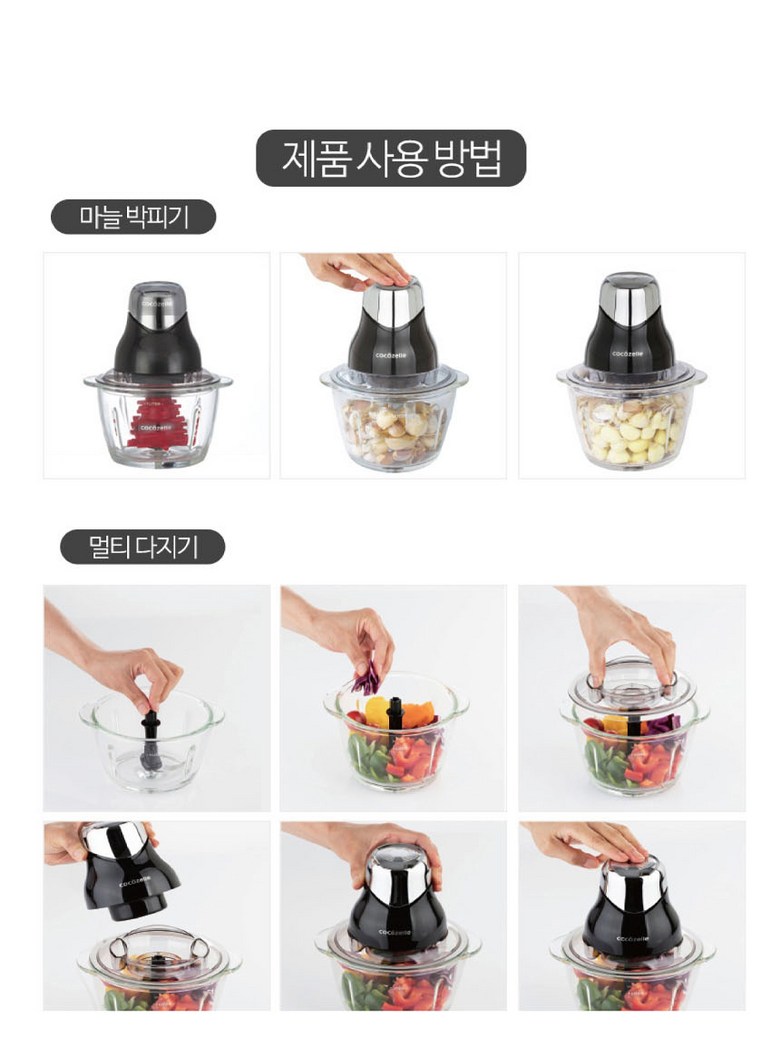 제품 사용 방법

마늘 박피기

cocozelle

cocozelle

cocozelle

멀티 다지기

cocozelle

cocozelle

cocozelle