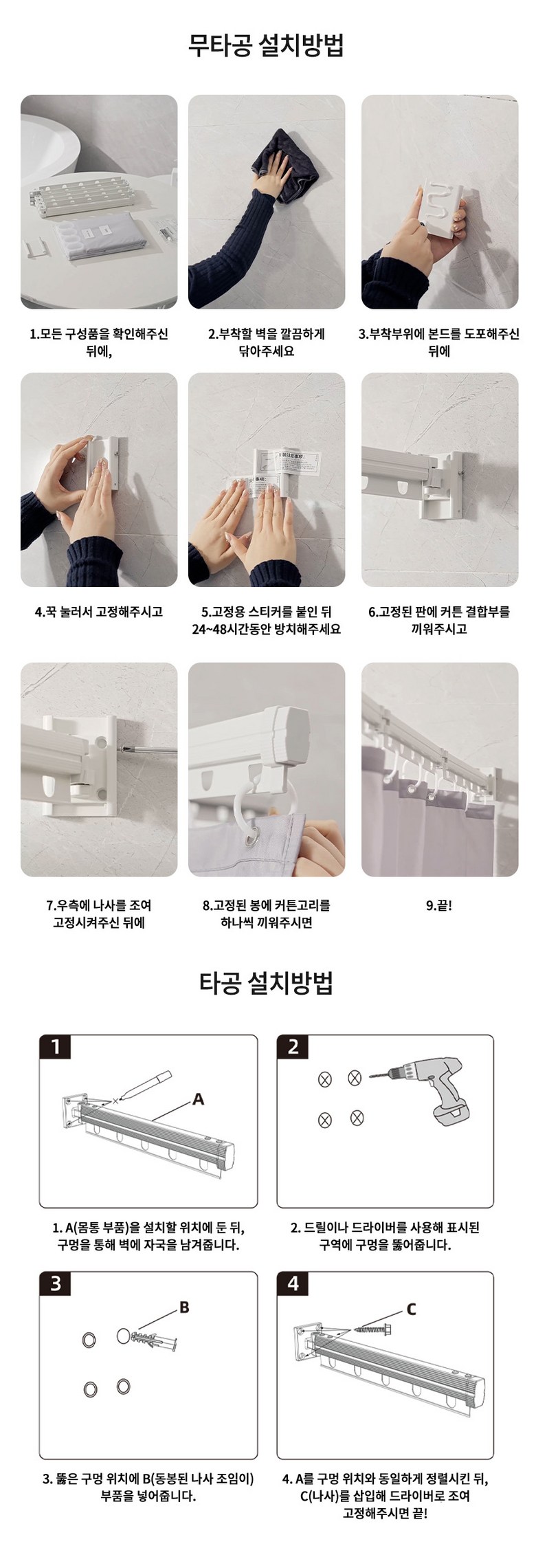 무타공 설치방법

1.모든 구성품을 확인해주신 뒤에,

2.부착할 벽을 깔끔하게 닦아주세요

3.부착부위에 본드를 도포해주신 뒤에

4.꾹 눌러서 고정해주시고

5.고정용 스티커를 붙인 뒤 24~48시간동안 방치해주세요

6.고정된 판에 커튼 결합부를 끼워주시고

7.우측에 나사를 조여 고정시켜주신 뒤에

8.고정된 봉에 커튼고리를 하나씩 끼워주시면

9.끝!

타공 설치방법

1

A

1. A(몸통 부품)을 설치할 위치에 둔 뒤, 구멍을 통해 벽에 자국을 남겨줍니다.

2

2. 드릴이나 드라이버를 사용해 표시된 구역에 구멍을 뚫어줍니다.

3

B

3. 뚫은 구멍 위치에 B(동봉된 나사 조임이) 부품을 넣어줍니다.

4

C

4. A를 구멍 위치와 동일하게 정렬시킨 뒤, C(나사)를 삽입해 드라이버로 조여 고정해주시면 끝!