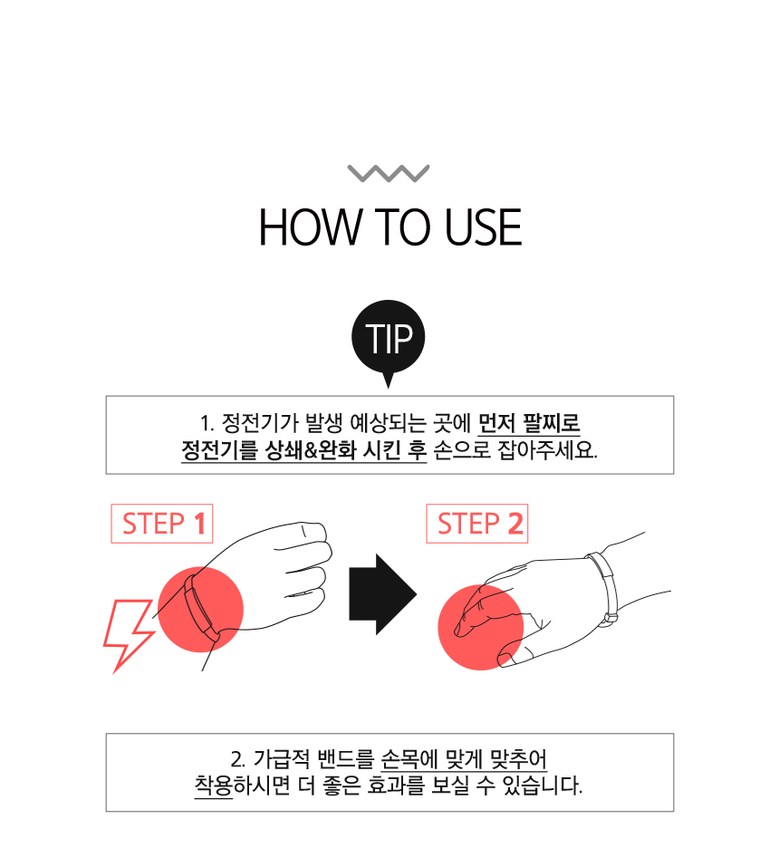 HOW TO USE

TIP

1. 정전기가 발생 예상되는 곳에 먼저 팔찌로 정전기를 상쇄&완화 시킨 후 손으로 잡아주세요.

STEP 1

STEP 2

2. 가급적 밴드를 손목에 맞게 맞추어 착용하시면 더 좋은 효과를 보실 수 있습니다.