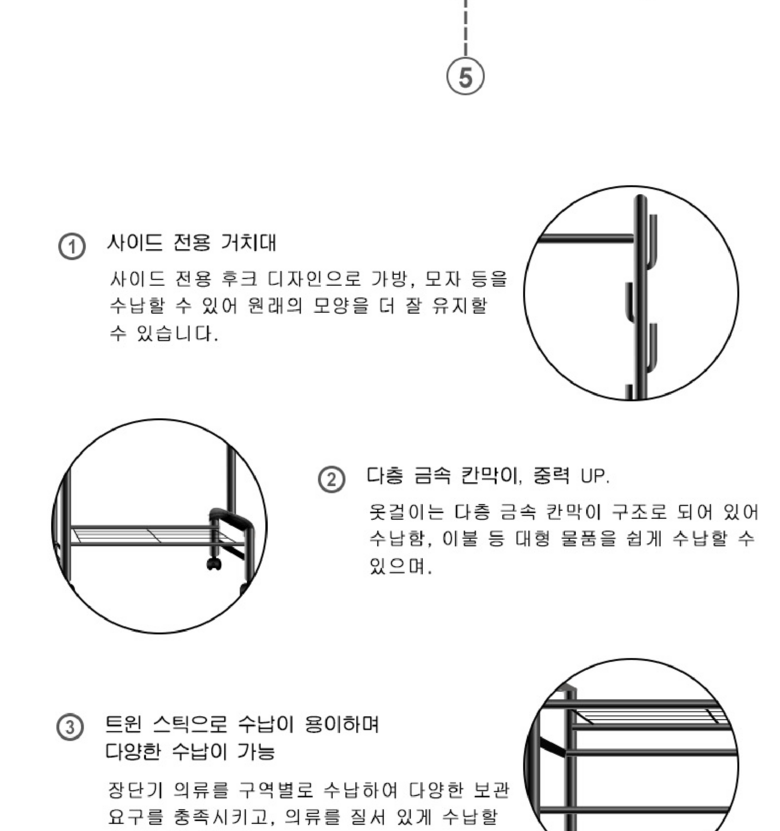 5

① 사이드 전용 거치대

사이드 전용 후크 디자인으로 가방, 모자 등을 수납할 수 있어 원래의 모양을 더 잘 유지할 수 있습니다.

② 다층 금속 칸막이, 중력 UP.

옷걸이는 다층 금속 칸막이 구조로 되어 있어 수납함, 이불 등 대형 물품을 쉽게 수납할 수 있으며.

③ 트윈 스틱으로 수납이 용이하며 다양한 수납이 가능

장단기 의류를 구역별로 수납하여 다양한 보관 요구를 충족시키고, 의류를 질서 있게 수납할