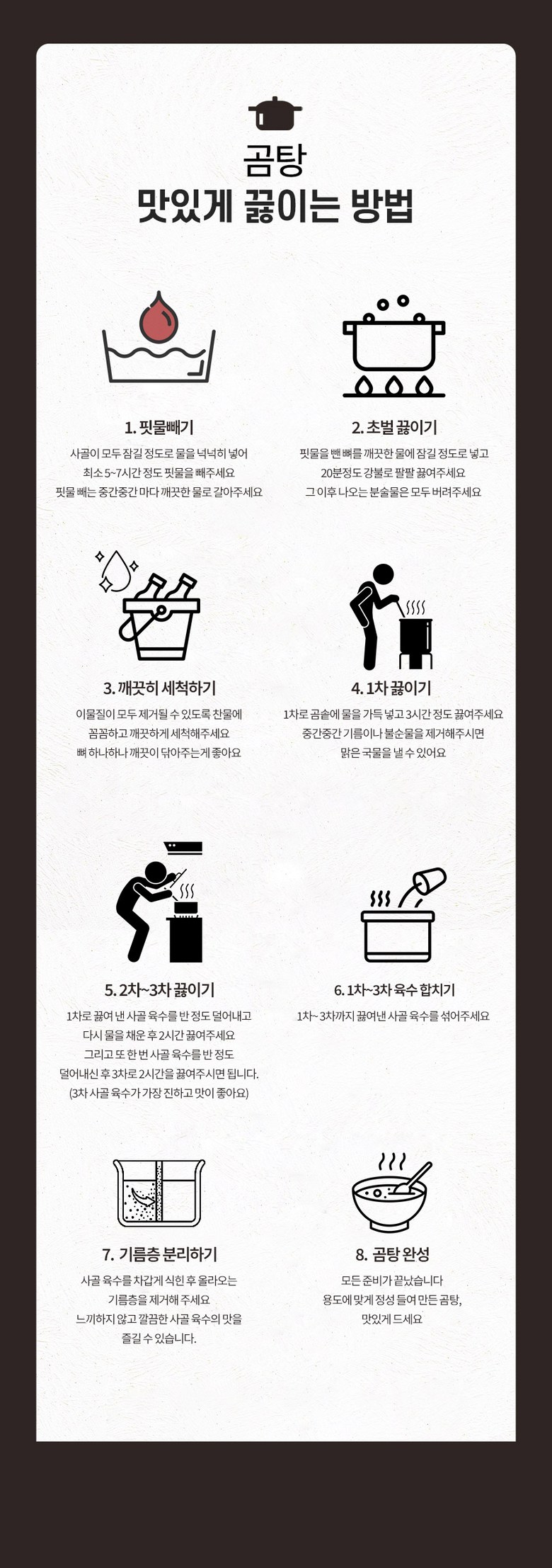 곰탕
맛있게 끓이는 방법

1. 핏물빼기
사골이 모두 잠길 정도로 물을 넉넉히 넣어 최소 5~7시간 정도 핏물을 빼주세요 핏물 빼는 중간중간 마다 깨끗한 물로 갈아주세요

2. 초벌 끓이기
핏물을 뺀 뼈를 깨끗한 물에 잠길 정도로 넣고 20분정도 강불로 팔팔 끓여주세요 그 이후 나오는 분술물은 모두 버려주세요

3. 깨끗히 세척하기
이물질이 모두 제거될 수 있도록 찬물에 꼼꼼하고 깨끗하게 세척해주세요 뼈 하나하나 깨끗이 닦아주는게 좋아요

4. 1차 끓이기
1차로 곰솥에 물을 가득 넣고 3시간 정도 끓여주세요 중간중간 기름이나 불순물을 제거해주시면 맑은 국물을 낼 수 있어요

5. 2차~3차 끓이기
1차로 끓여 낸 사골 육수를 반 정도 덜어내고 다시 물을 채운 후 2시간 끓여주세요 그리고 또 한 번 사골 육수를 반 정도 덜어내신 후 3차로 2시간을 끓여주시면 됩니다. (3차 사골 육수가 가장 진하고 맛이 좋아요)

6. 1차~3차 육수 합치기
1차~ 3차까지 끓여낸 사골 육수를 섞어주세요

7. 기름층 분리하기
사골 육수를 차갑게 식힌 후 올라오는 기름층을 제거해 주세요 느끼하지 않고 깔끔한 사골 육수의 맛을 즐길 수 있습니다.

8. 곰탕 완성
모든 준비가 끝났습니다 용도에 맞게 정성 들여 만든 곰탕, 맛있게 드세요