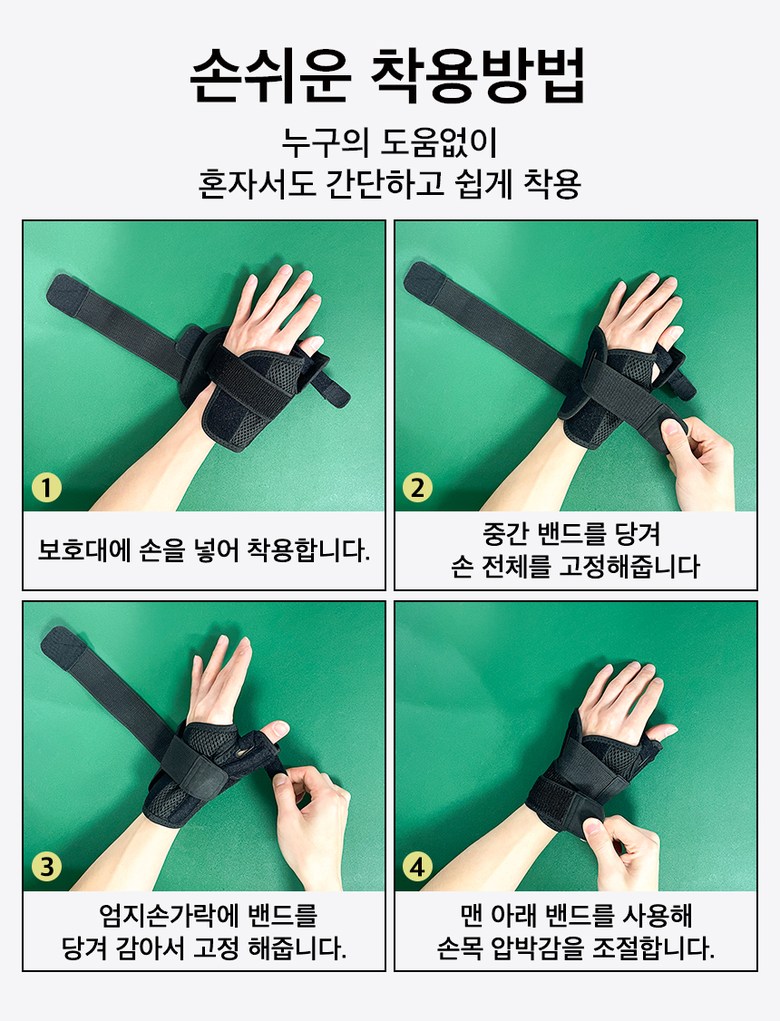 손쉬운 착용방법

누구의 도움없이
혼자서도 간단하고 쉽게 착용

1

보호대에 손을 넣어 착용합니다.

2

중간 밴드를 당겨
손 전체를 고정해줍니다

3

엄지손가락에 밴드를
당겨 감아서 고정 해줍니다.

4

맨 아래 밴드를 사용해
손목 압박감을 조절합니다.