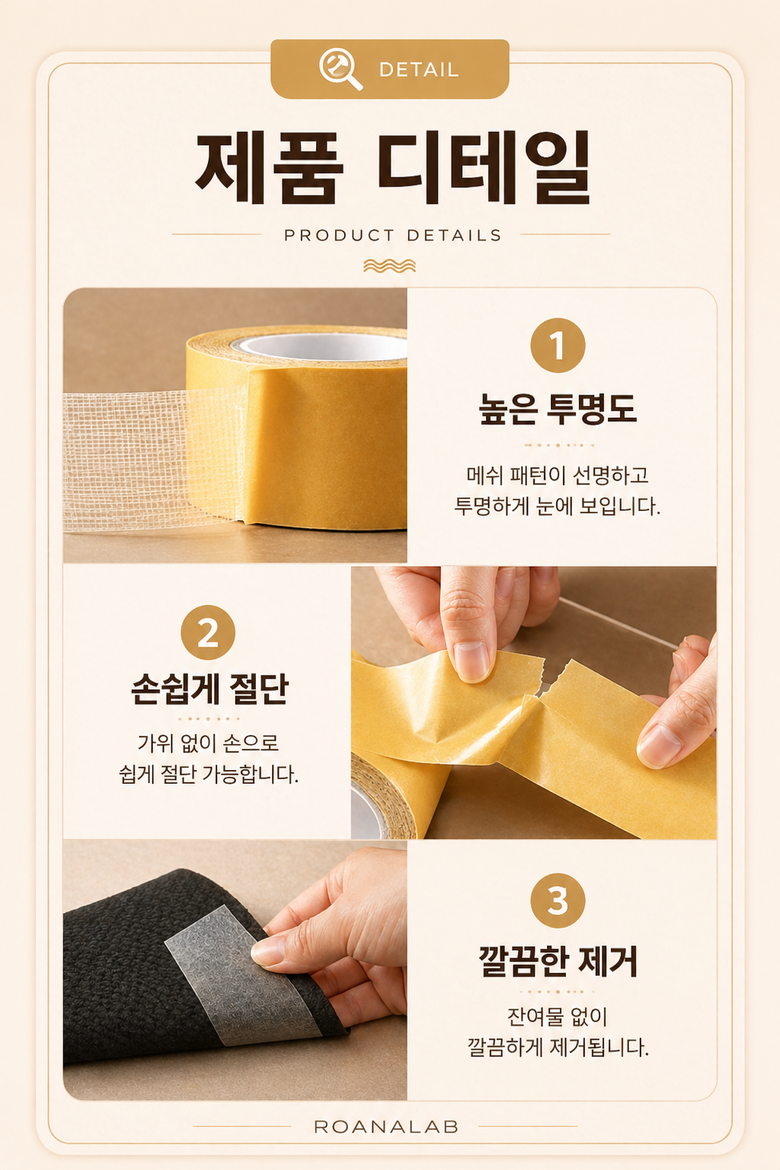 DETAIL

제품 디테일

PRODUCT DETAILS

1

높은 투명도

메쉬 패턴이 선명하고 투명하게 눈에 보입니다.

2

손쉽게 절단

가위 없이 손으로 쉽게 절단 가능합니다.

3

깔끔한 제거

잔여물 없이 깔끔하게 제거됩니다.

ROANALAB