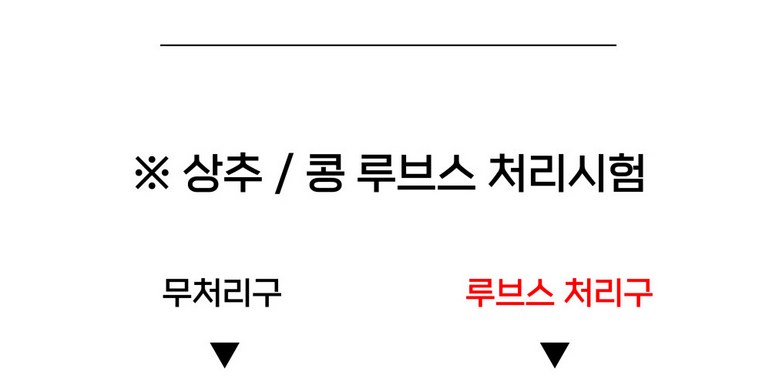 ※ 상추 / 콩 루브스 처리시험

무처리구

▼

루브스 처리구

▼