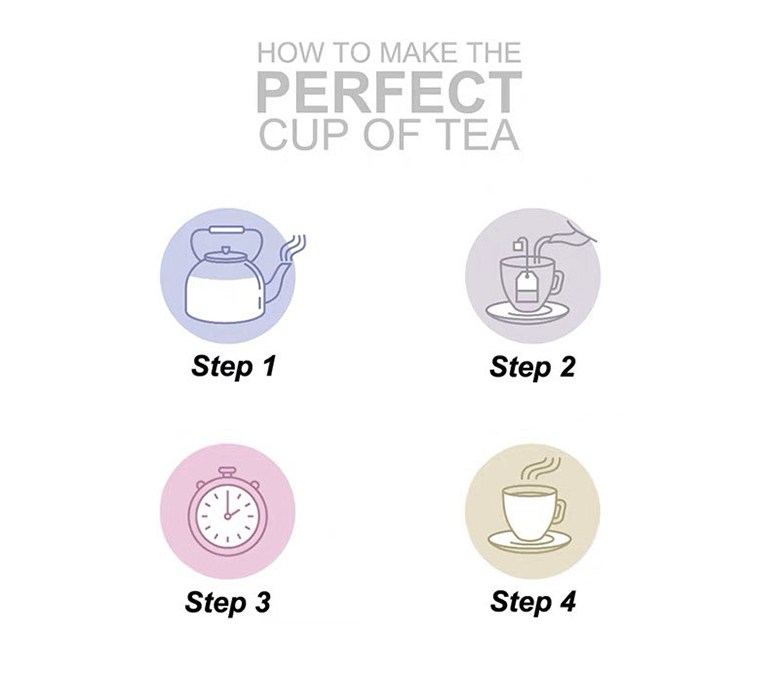 HOW TO MAKE THE
PERFECT
CUP OF TEA

Step 1

Step 2

Step 3

Step 4