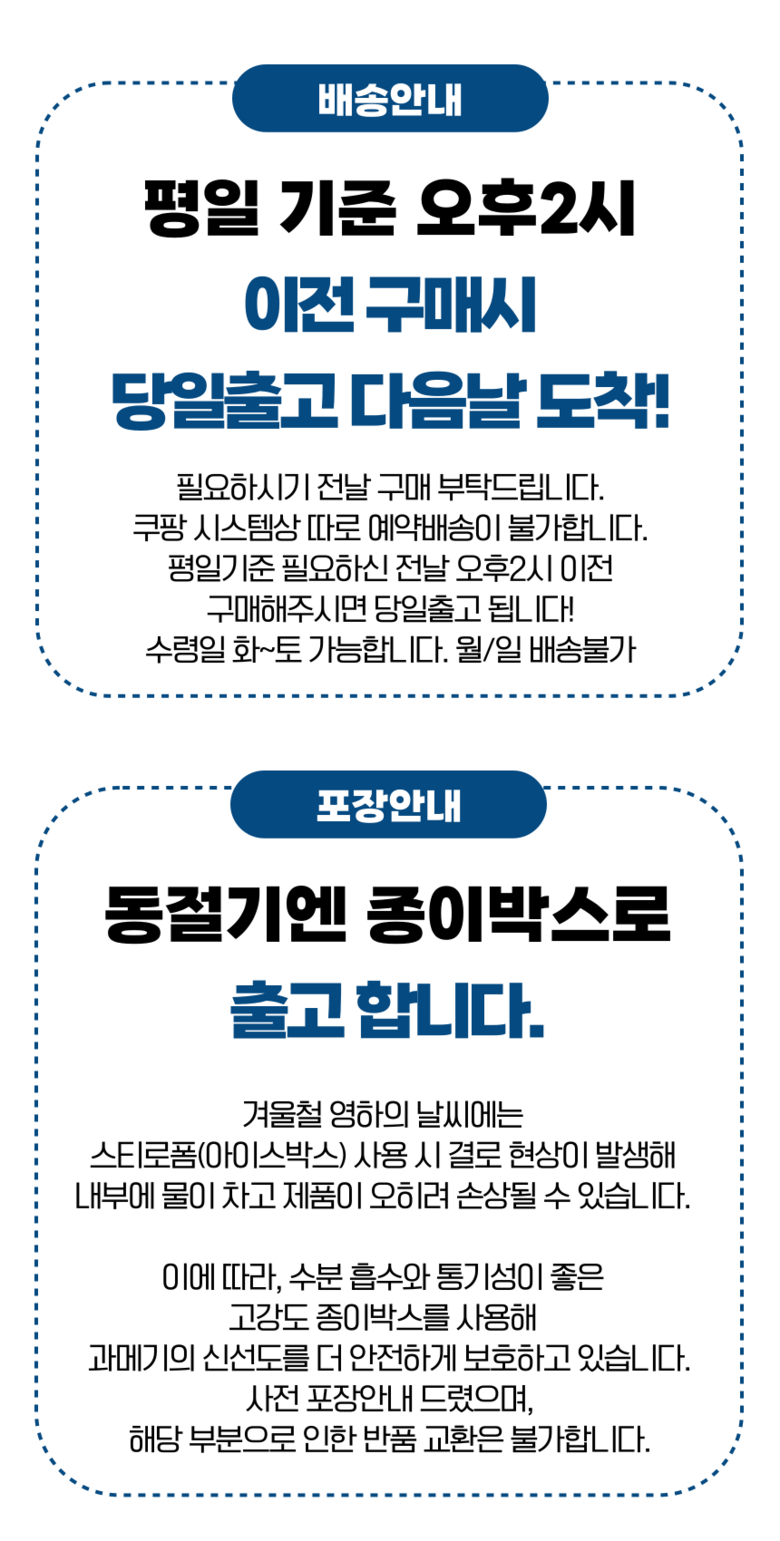 배송안내

평일 기준 오후2시
이전 구매시
당일출고 다음날 도착!

필요하시기 전날 구매 부탁드립니다.
쿠팡 시스템상 따로 예약배송이 불가합니다.
평일기준 필요하신 전날 오후2시 이전
구매해주시면 당일출고 됩니다!
수령일 화~토 가능합니다. 월/일 배송불가

포장안내

동절기엔 종이박스로
출고 합니다.

겨울철 영하의 날씨에는
스티로폼(아이스박스) 사용 시 결로 현상이 발생해
내부에 물이 차고 제품이 오히려 손상될 수 있습니다.

이에 따라, 수분 흡수와 통기성이 좋은
고강도 종이박스를 사용해
과메기의 신선도를 더 안전하게 보호하고 있습니다.
사전 포장안내 드렸으며,
해당 부분으로 인한 반품 교환은 불가합니다.