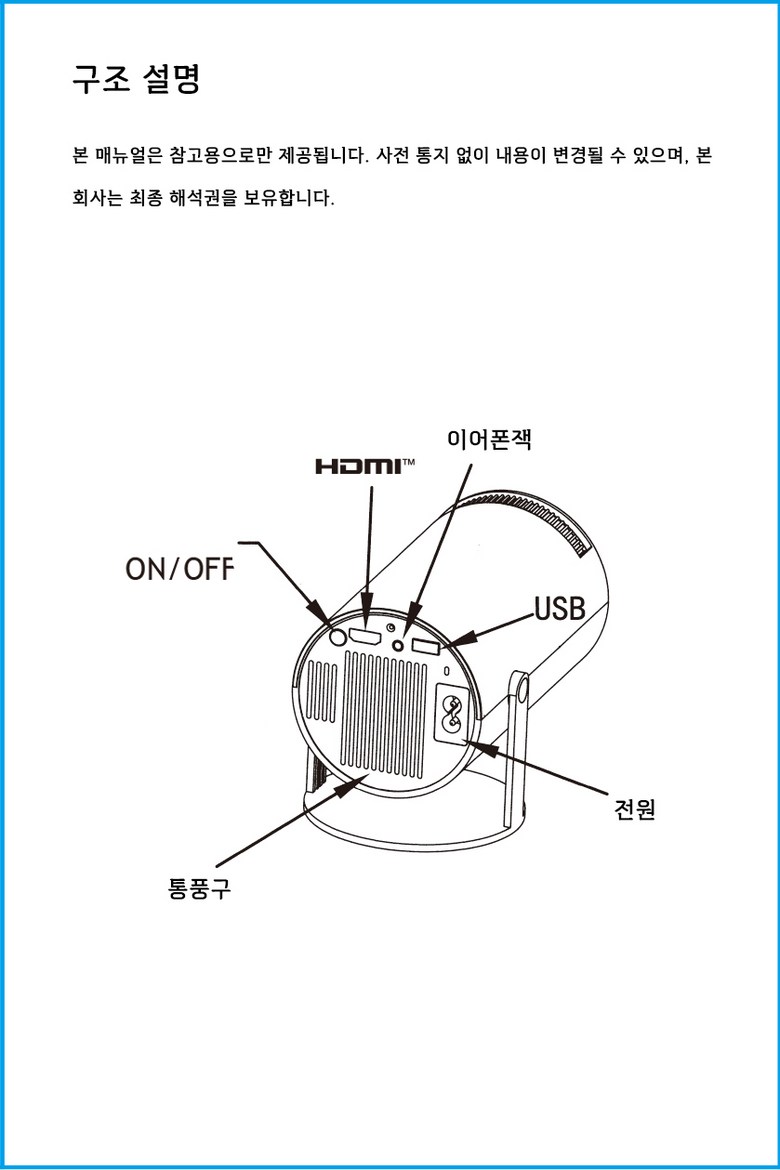 구조 설명

본 매뉴얼은 참고용으로만 제공됩니다. 사전 통지 없이 내용이 변경될 수 있으며, 본 회사는 최종 해석권을 보유합니다.

이어폰잭

HDMI™

ON/OFF

USB

전원

통풍구