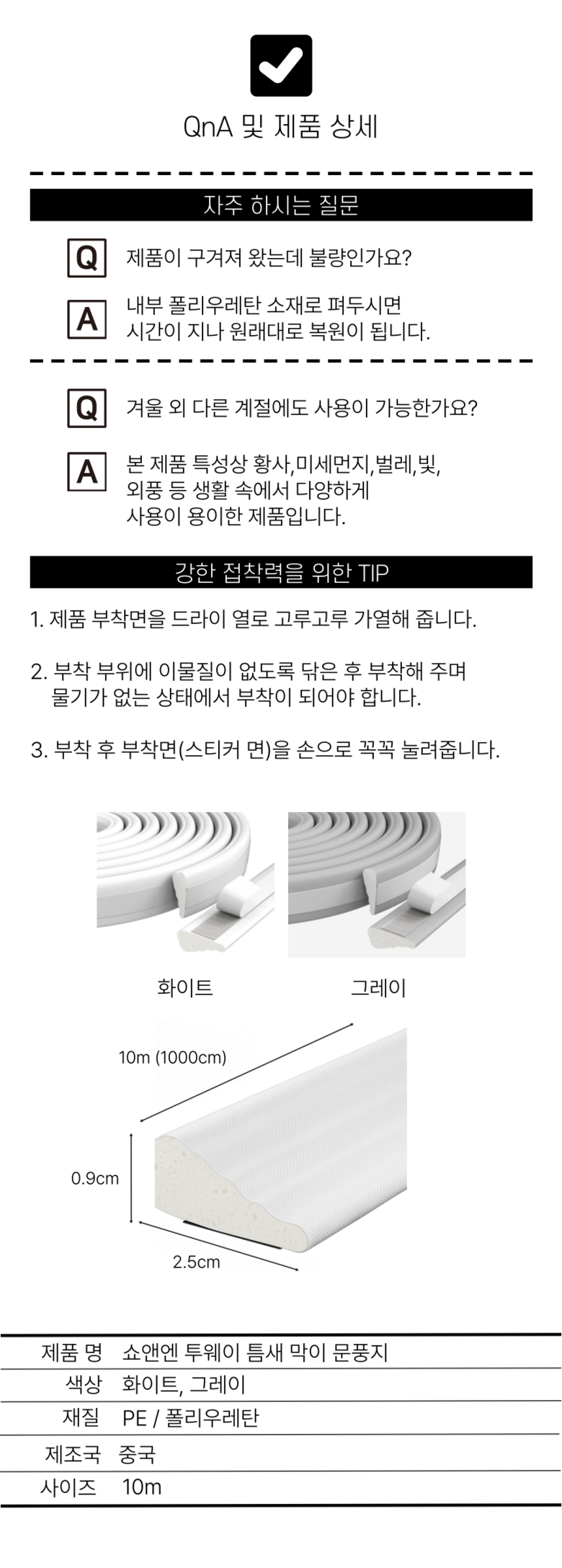 QnA 및 제품 상세

자주 하시는 질문

Q 제품이 구겨져 왔는데 불량인가요?

A 내부 폴리우레탄 소재로 펴두시면 시간이 지나 원래대로 복원이 됩니다.

Q 겨울 외 다른 계절에도 사용이 가능한가요?

A 본 제품 특성상 황사,미세먼지,벌레,빛, 외풍 등 생활 속에서 다양하게 사용이 용이한 제품입니다.

강한 접착력을 위한 TIP

1. 제품 부착면을 드라이 열로 고루고루 가열해 줍니다.

2. 부착 부위에 이물질이 없도록 닦은 후 부착해 주며 물기가 없는 상태에서 부착이 되어야 합니다.

3. 부착 후 부착면(스티커 면)을 손으로 꼭꼭 눌려줍니다.

화이트

그레이

10m (1000cm)

0.9cm

2.5cm

| 제품 명 | 쇼앤엔 투웨이 틈새 막이 문풍지 |
|---|---|
| 색상 | 화이트, 그레이 |
| 재질 | PE / 폴리우레탄 |
| 제조국 | 중국 |
| 사이즈 | 10m |