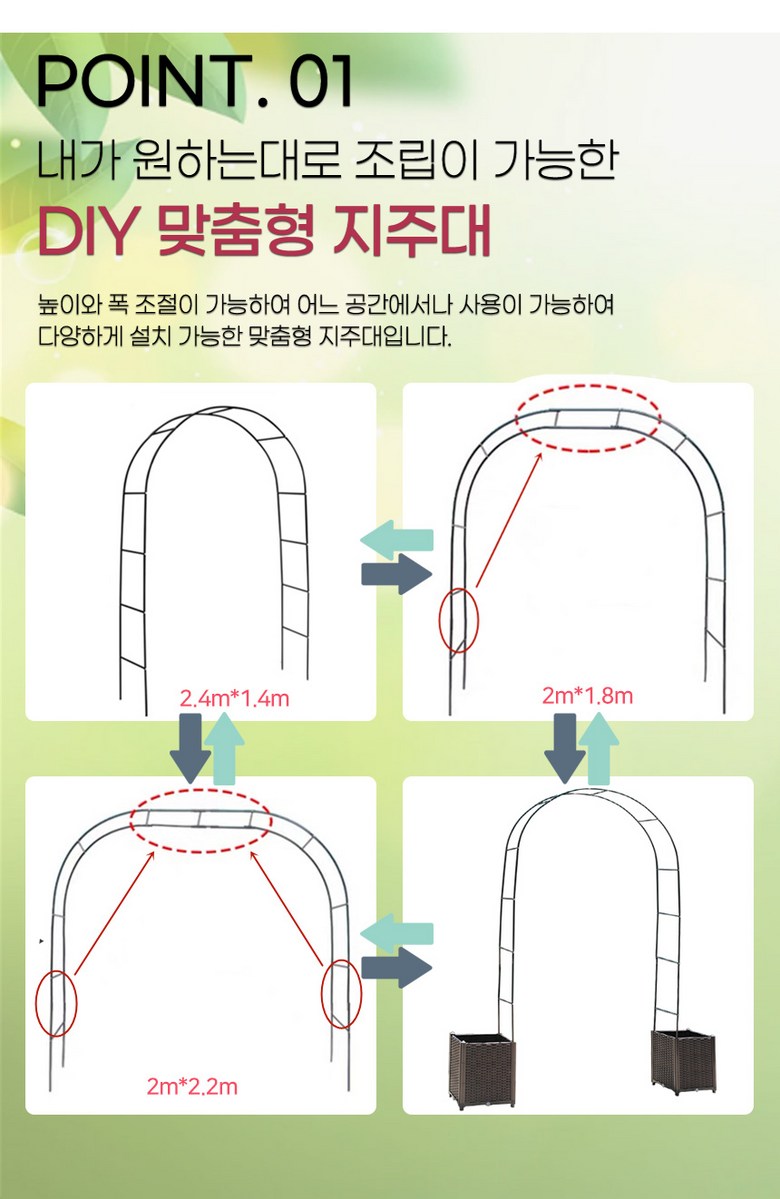 POINT. 01

내가 원하는대로 조립이 가능한

DIY 맞춤형 지주대

높이와 폭 조절이 가능하여 어느 공간에서나 사용이 가능하여 다양하게 설치 가능한 맞춤형 지주대입니다.

2.4m*1.4m

2m*1.8m

2m*2.2m