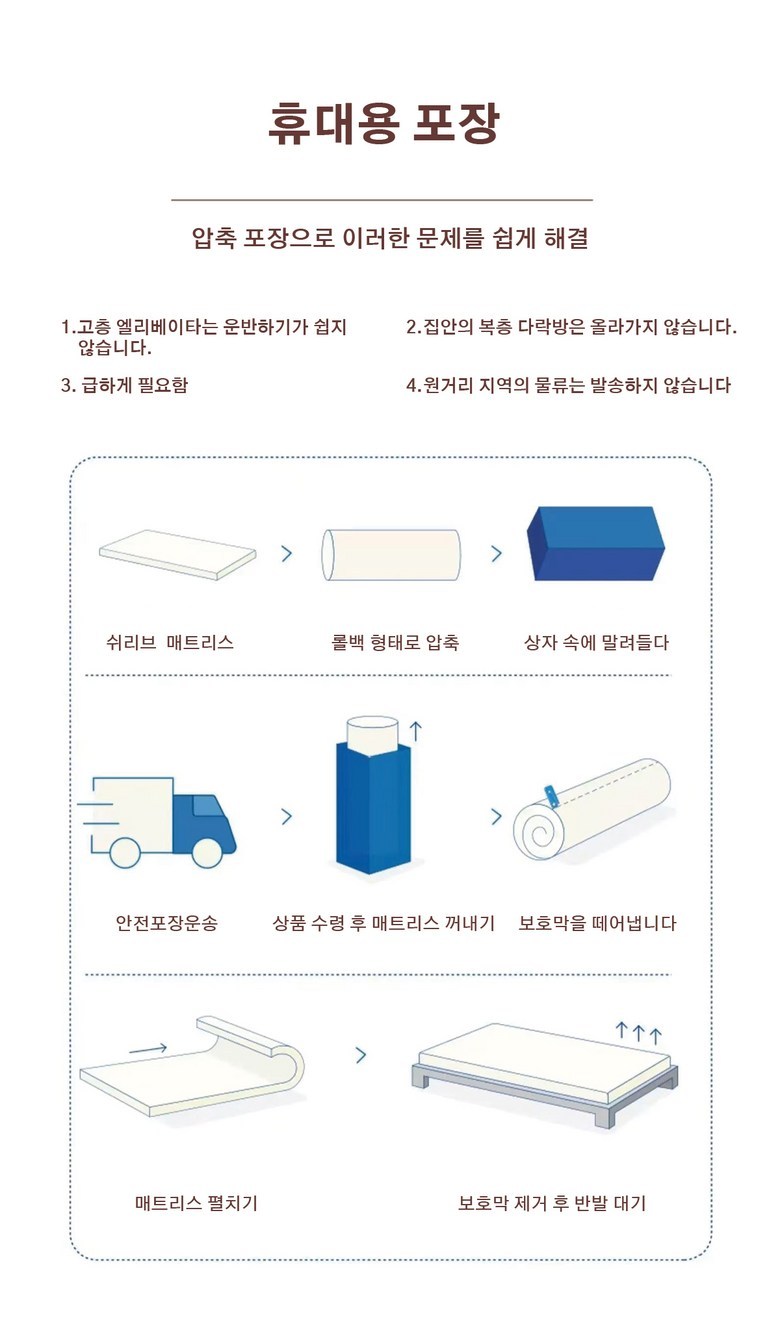 휴대용 포장

압축 포장으로 이러한 문제를 쉽게 해결

1.고층 엘리베이타는 운반하기가 쉽지 않습니다.

2.집안의 복층 다락방은 올라가지 않습니다.

3. 급하게 필요함

4.원거리 지역의 물류는 발송하지 않습니다

쉬리브 매트리스

롤백 형태로 압축

상자 속에 말려들다

안전포장운송

상품 수령 후 매트리스 꺼내기

보호막을 떼어냅니다

매트리스 펼치기

보호막 제거 후 반발 대기