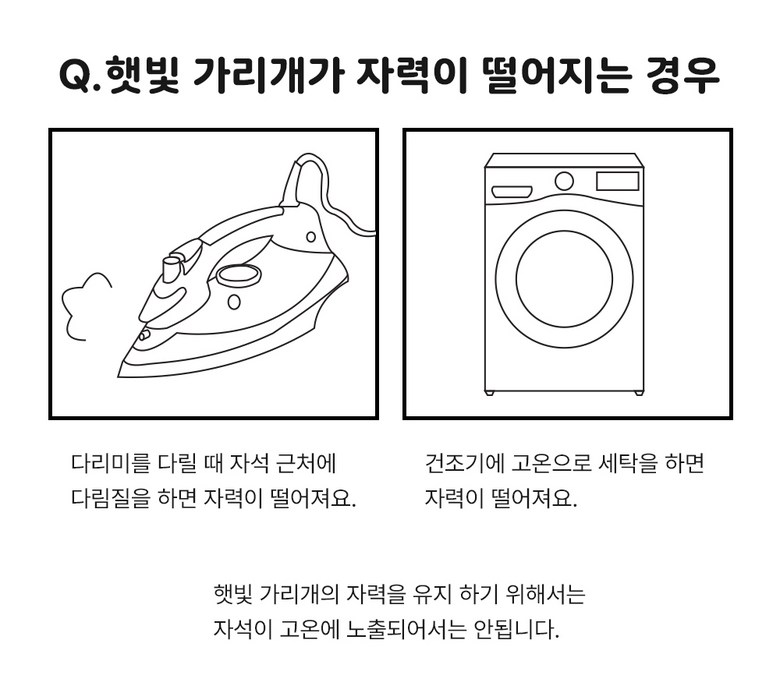 Q.햇빛 가리개가 자력이 떨어지는 경우

다리미를 다릴 때 자석 근처에 다림질을 하면 자력이 떨어져요.

건조기에 고온으로 세탁을 하면 자력이 떨어져요.

햇빛 가리개의 자력을 유지 하기 위해서는 자석이 고온에 노출되어서는 안됩니다.