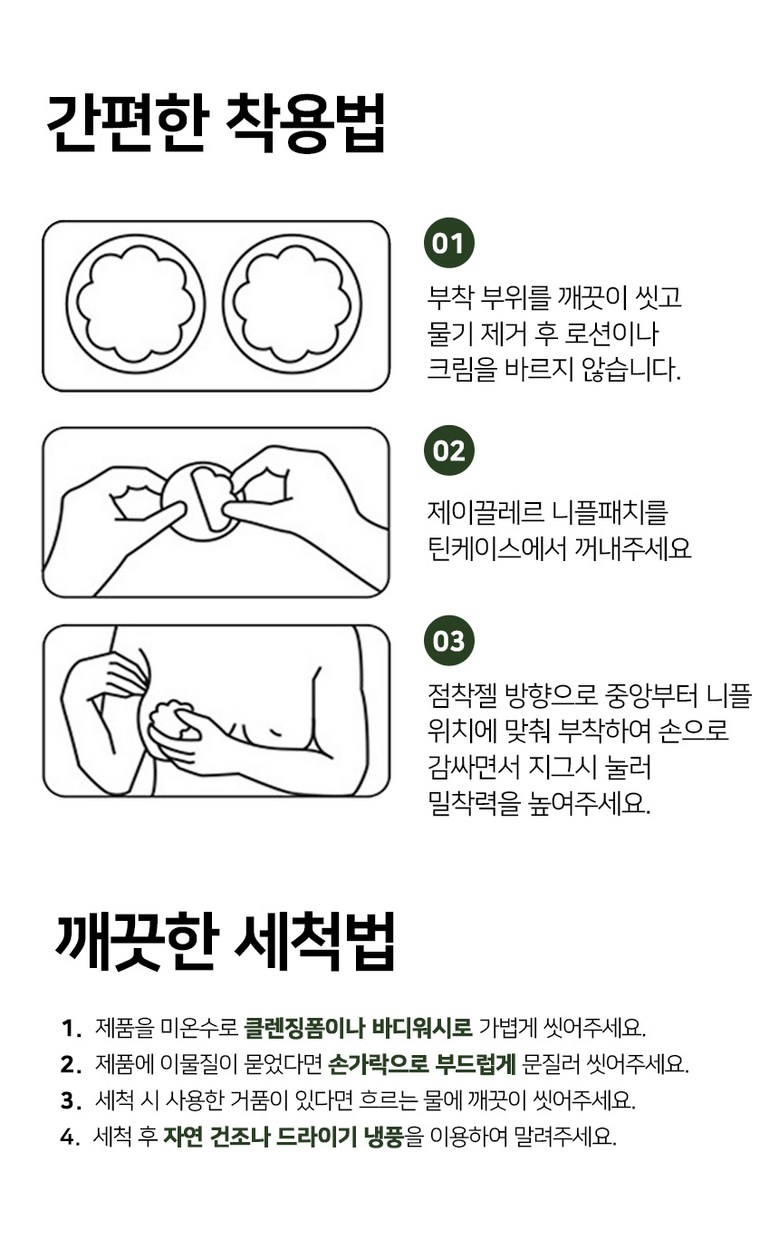 간편한 착용법

01

부착 부위를 깨끗이 씻고 물기 제거 후 로션이나 크림을 바르지 않습니다.

02

제이끌레르 니플패치를 틴케이스에서 꺼내주세요

03

점착젤 방향으로 중앙부터 니플 위치에 맞춰 부착하여 손으로 감싸면서 지그시 눌러 밀착력을 높여주세요.

깨끗한 세척법

1. 제품을 미온수로 클렌징폼이나 바디워시로 가볍게 씻어주세요.
2. 제품에 이물질이 묻었다면 손가락으로 부드럽게 문질러 씻어주세요.
3. 세척 시 사용한 거품이 있다면 흐르는 물에 깨끗이 씻어주세요.
4. 세척 후 자연 건조나 드라이기 냉풍을 이용하여 말려주세요.