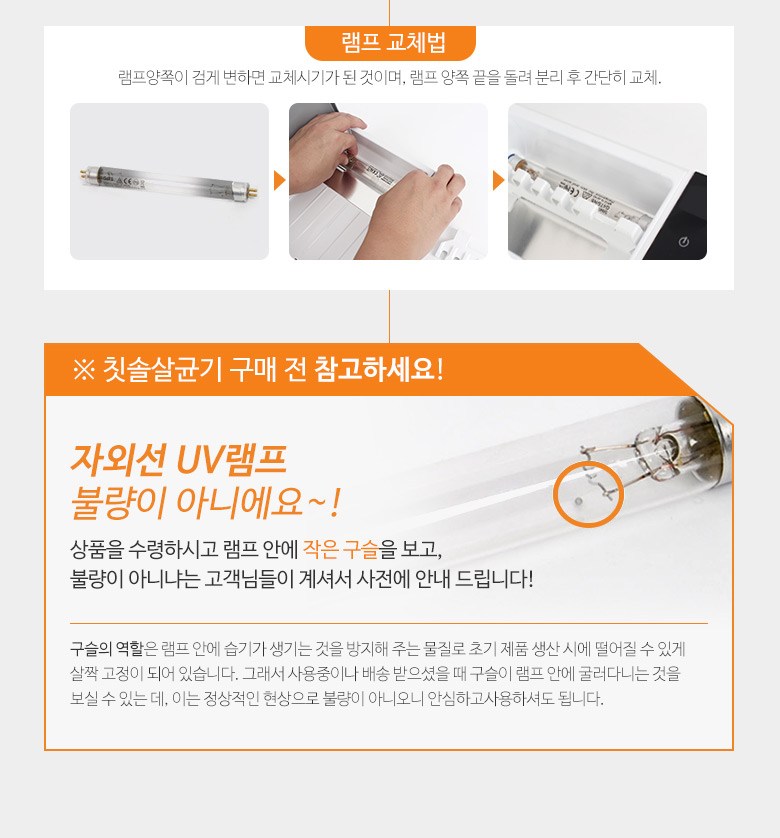 램프 교체법

램프양쪽이 검게 변하면 교체시기가 된 것이며, 램프 양쪽 끝을 돌려 분리 후 간단히 교체.

※ 칫솔살균기 구매 전 참고하세요!

자외선 UV램프
불량이 아니에요~!

상품을 수령하시고 램프 안에 작은 구슬을 보고,
불량이 아니냐는 고객님들이 계셔서 사전에 안내 드립니다!

구슬의 역할은 램프 안에 습기가 생기는 것을 방지해 주는 물질로 초기 제품 생산 시에 떨어질 수 있게 살짝 고정이 되어 있습니다. 그래서 사용중이나 배송 받으셨을 때 구슬이 램프 안에 굴러다니는 것을 보실 수 있는 데, 이는 정상적인 현상으로 불량이 아니오니 안심하고사용하셔도 됩니다.