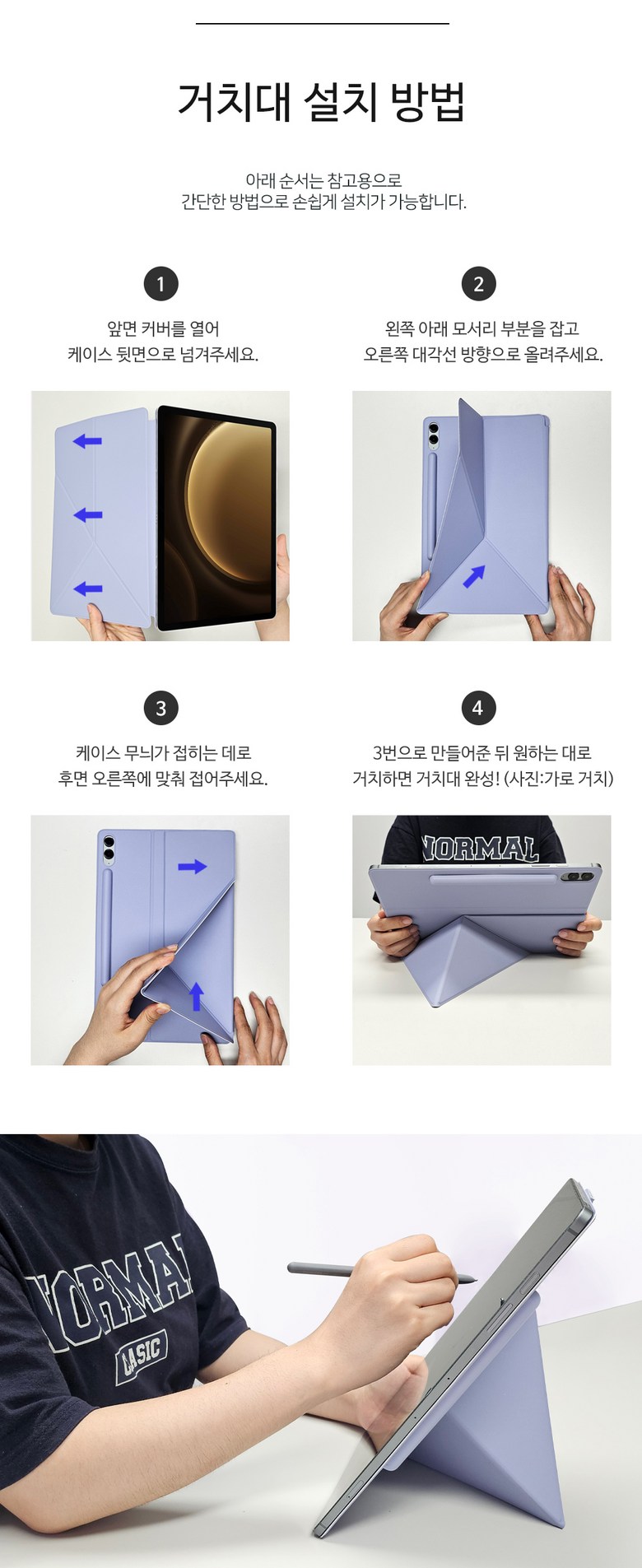 거치대 설치 방법

아래 순서는 참고용으로
간단한 방법으로 손쉽게 설치가 가능합니다.

1

앞면 커버를 열어
케이스 뒷면으로 넘겨주세요.

2

왼쪽 아래 모서리 부분을 잡고
오른쪽 대각선 방향으로 올려주세요.

3

케이스 무늬가 접히는 데로
후면 오른쪽에 맞춰 접어주세요.

4

3번으로 만들어준 뒤 원하는 대로
거치하면 거치대 완성! (사진:가로 거치)

NORMAL

NORMAL
BASIC