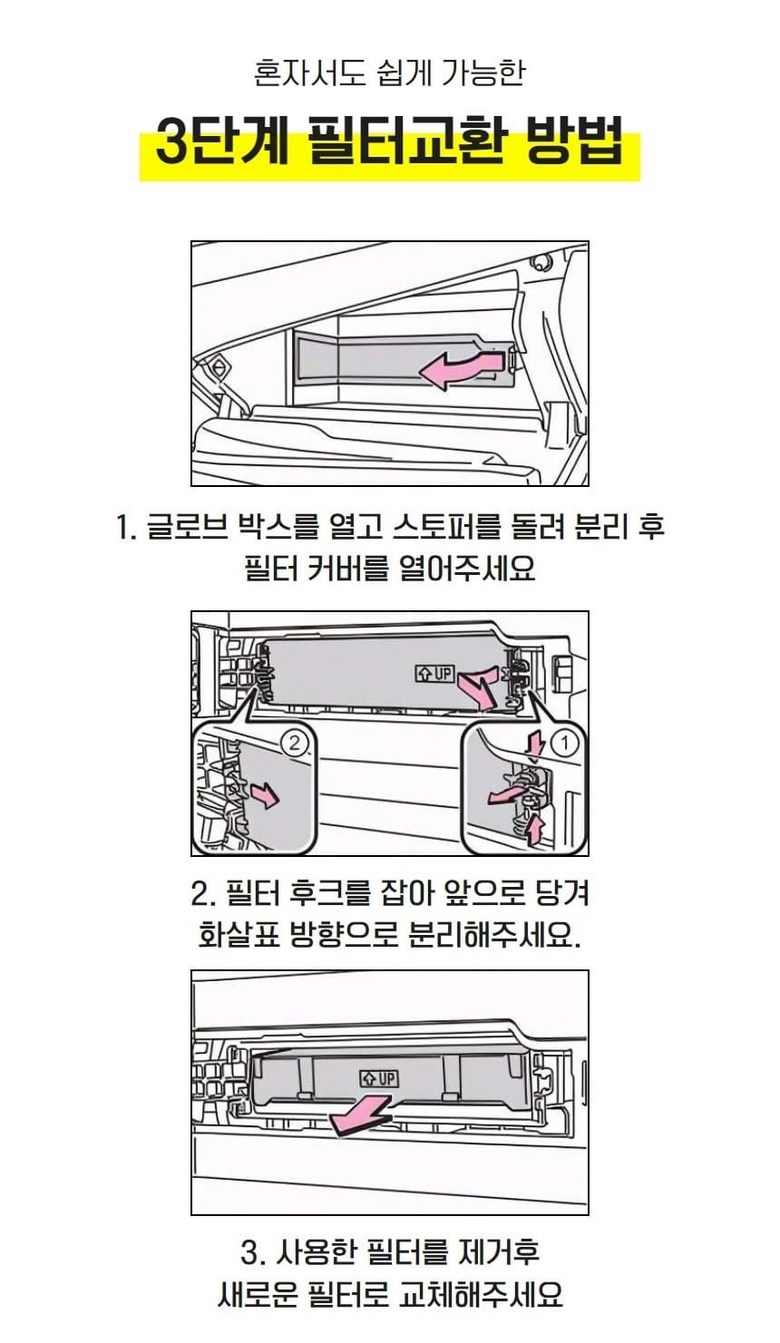 혼자서도 쉽게 가능한

3단계 필터교환 방법

1. 글로브 박스를 열고 스토퍼를 돌려 분리 후 필터 커버를 열어주세요

UP

2

1

2. 필터 후크를 잡아 앞으로 당겨 화살표 방향으로 분리해주세요.

UP

3. 사용한 필터를 제거후 새로운 필터로 교체해주세요