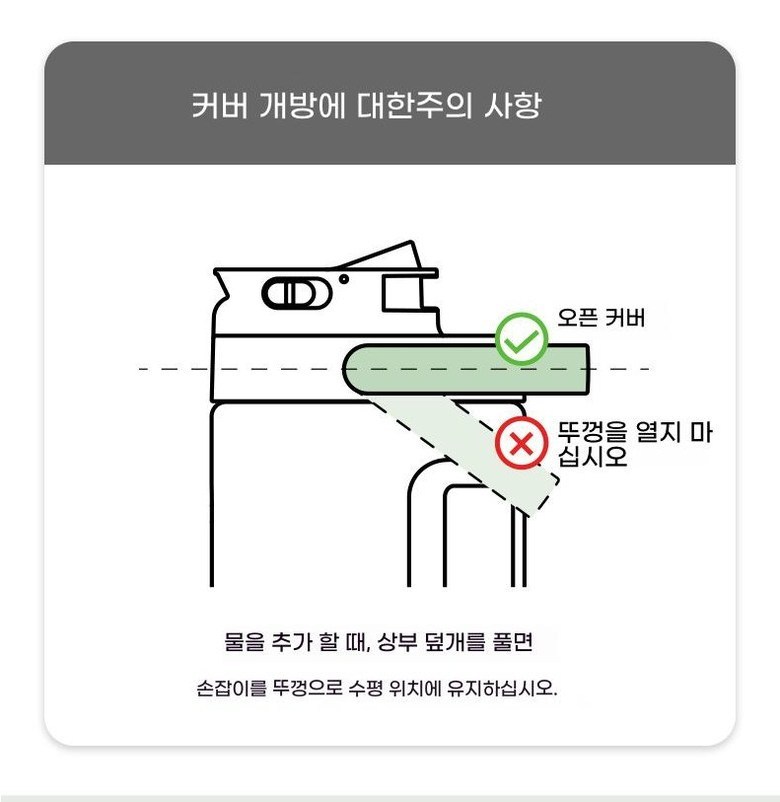 커버 개방에 대한주의 사항

오픈 커버

뚜껑을 열지 마십시오

물을 추가 할 때, 상부 덮개를 풀면

손잡이를 뚜껑으로 수평 위치에 유지하십시오.