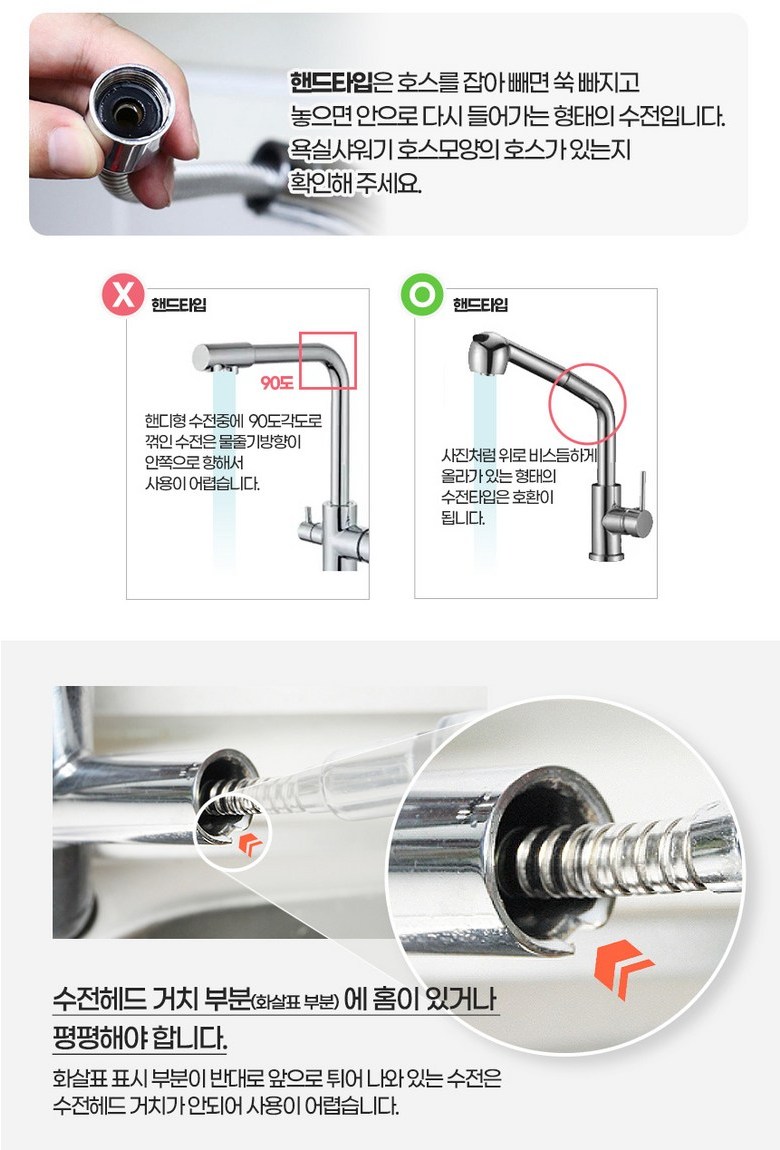 핸드타입은 호스를 잡아 빼면 쑥 빠지고 놓으면 안으로 다시 들어가는 형태의 수전입니다. 욕실샤워기 호스모양의 호스가 있는지 확인해 주세요.

X 핸드타입

90도

핸디형 수전중에 90도각도로 꺾인 수전은 물줄기방향이 안쪽으로 향해서 사용이 어렵습니다.

O 핸드타입

사진처럼 위로 비스듬하게 올라가 있는 형태의 수전타입은 호환이 됩니다.

수전헤드 거치 부분(화살표 부분) 에 홈이 있거나 평평해야 합니다.

화살표 표시 부분이 반대로 앞으로 튀어 나와 있는 수전은 수전헤드 거치가 안되어 사용이 어렵습니다.