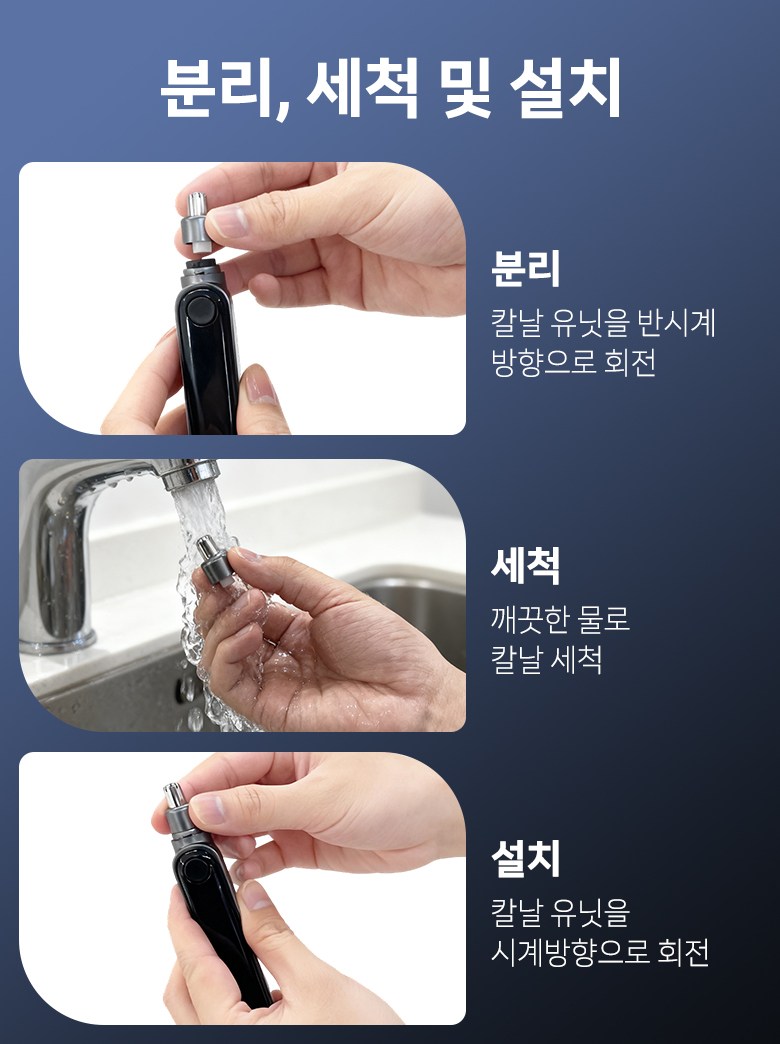 분리, 세척 및 설치

분리
칼날 유닛을 반시계 방향으로 회전

세척
깨끗한 물로 칼날 세척

설치
칼날 유닛을 시계방향으로 회전