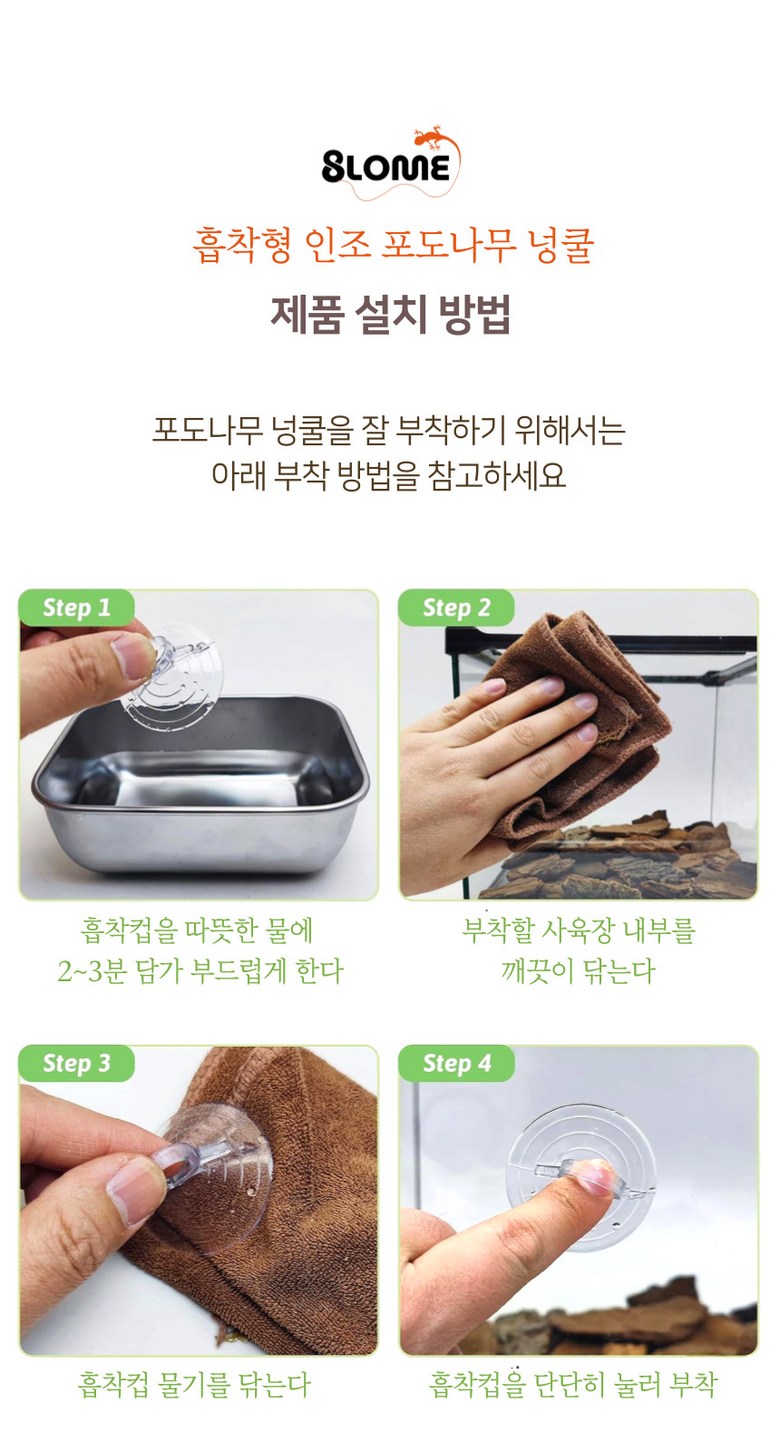 SLOME

흡착형 인조 포도나무 넝쿨

제품 설치 방법

포도나무 넝쿨을 잘 부착하기 위해서는
아래 부착 방법을 참고하세요

Step 1

흡착컵을 따뜻한 물에
2~3분 담가 부드럽게 한다

Step 2

부착할 사육장 내부를
깨끗이 닦는다

Step 3

흡착컵 물기를 닦는다

Step 4

흡착컵을 단단히 눌러 부착