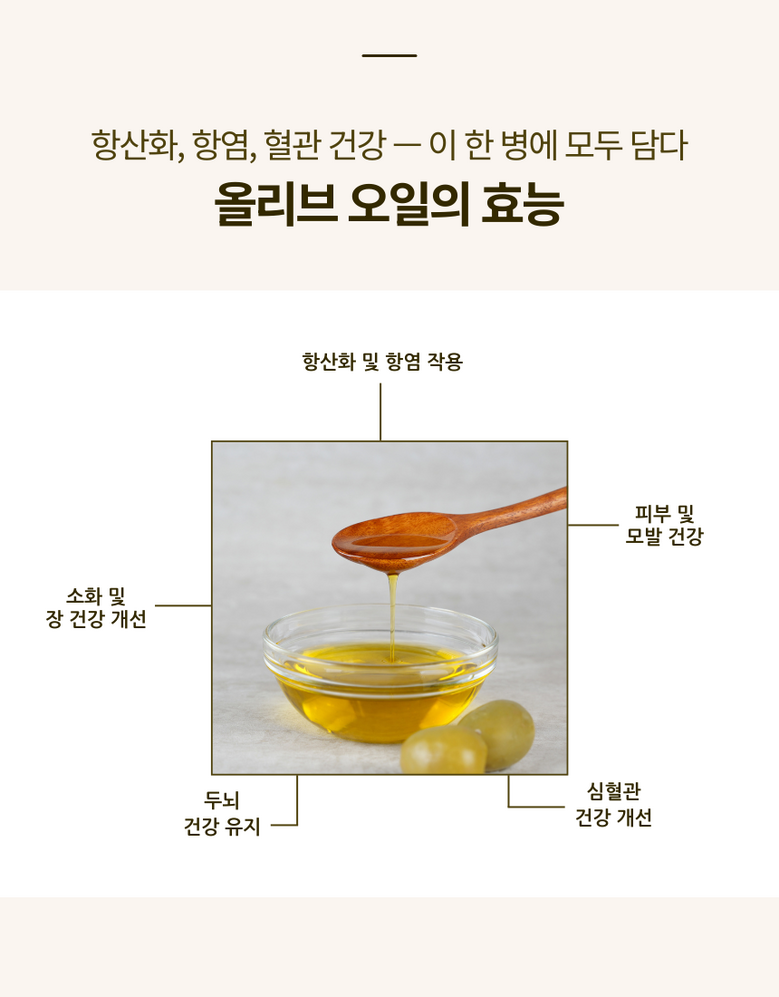 항산화, 항염, 혈관 건강 — 이 한 병에 모두 담다

올리브 오일의 효능

항산화 및 항염 작용

피부 및 모발 건강

소화 및 장 건강 개선

두뇌 건강 유지

심혈관 건강 개선