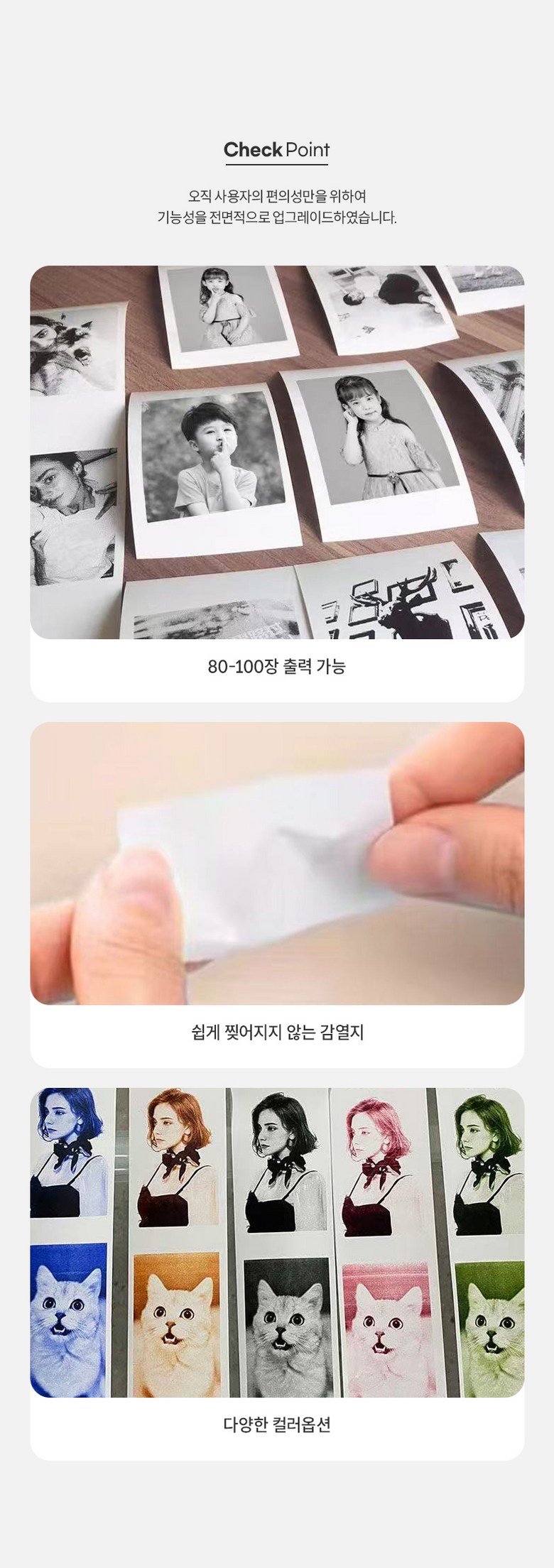 Check Point

오직 사용자의 편의성만을 위하여
기능성을 전면적으로 업그레이드하였습니다.

80-100장 출력 가능

쉽게 찢어지지 않는 감열지

다양한 컬러옵션