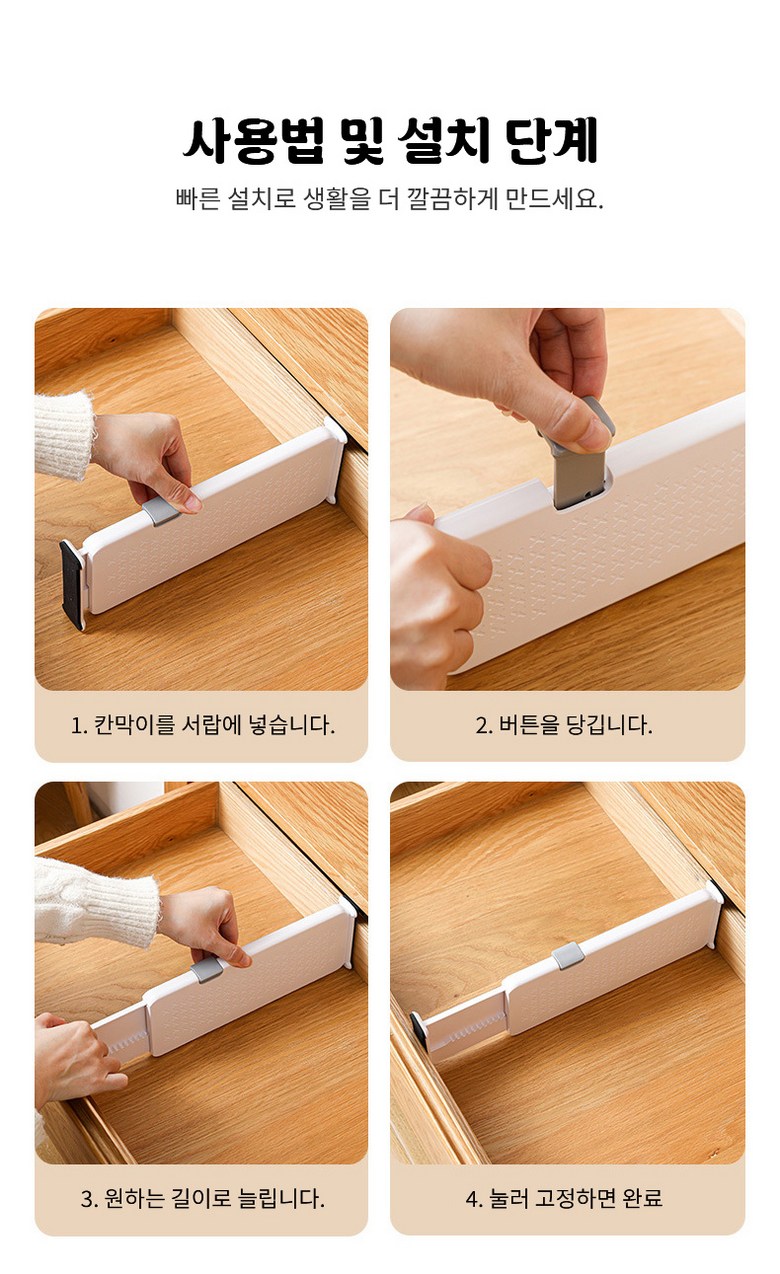 사용법 및 설치 단계

빠른 설치로 생활을 더 깔끔하게 만드세요.

1. 칸막이를 서랍에 넣습니다.

2. 버튼을 당깁니다.

3. 원하는 길이로 늘립니다.

4. 눌러 고정하면 완료