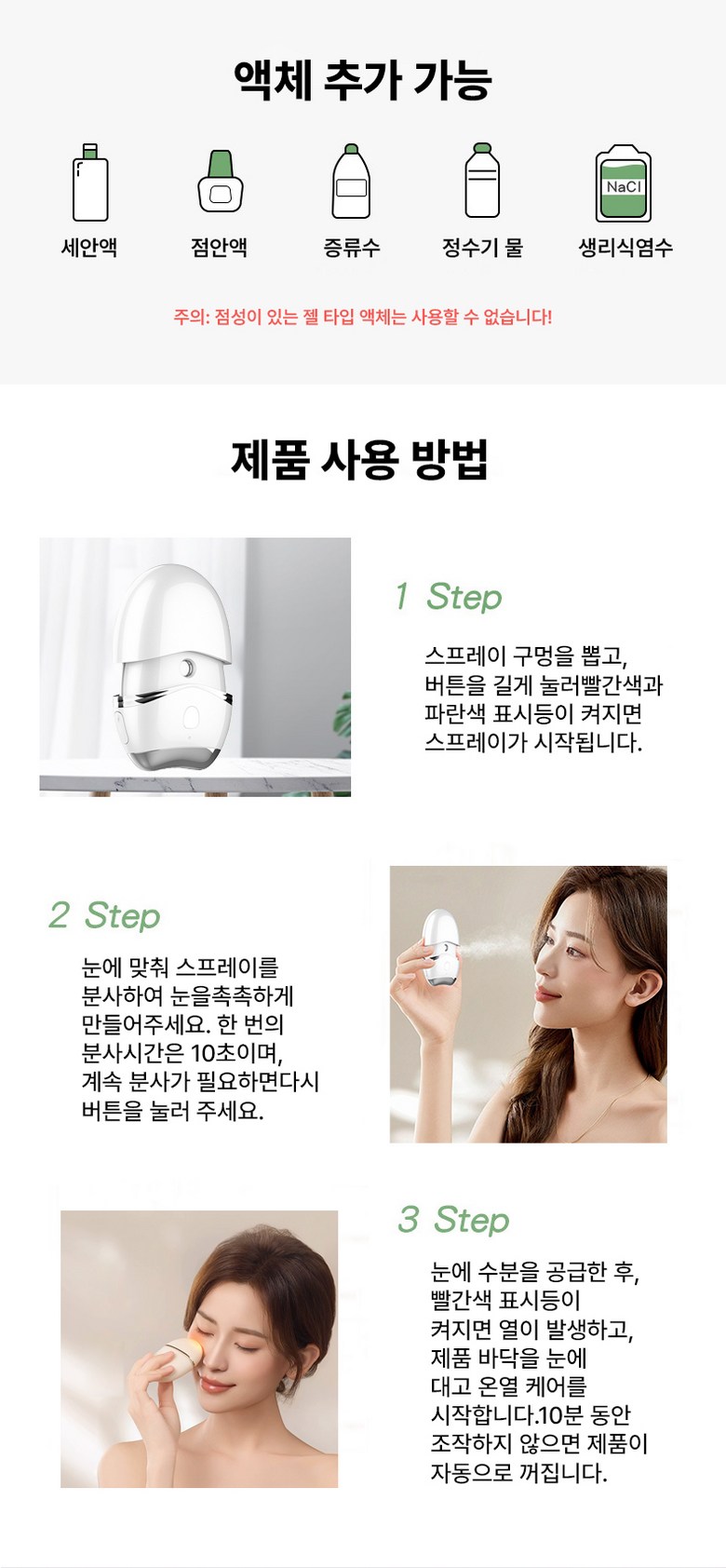 액체 추가 가능

NaCl

세안액 점안액 증류수 정수기 물 생리식염수

주의: 점성이 있는 젤 타입 액체는 사용할 수 없습니다!

제품 사용 방법

1 Step

스프레이 구멍을 뽑고, 버튼을 길게 눌러빨간색과 파란색 표시등이 켜지면 스프레이가 시작됩니다.

2 Step

눈에 맞춰 스프레이를 분사하여 눈을촉촉하게 만들어주세요. 한 번의 분사시간은 10초이며, 계속 분사가 필요하면다시 버튼을 눌러 주세요.

3 Step

눈에 수분을 공급한 후, 빨간색 표시등이 켜지면 열이 발생하고, 제품 바닥을 눈에 대고 온열 케어를 시작합니다.10분 동안 조작하지 않으면 제품이 자동으로 꺼집니다.