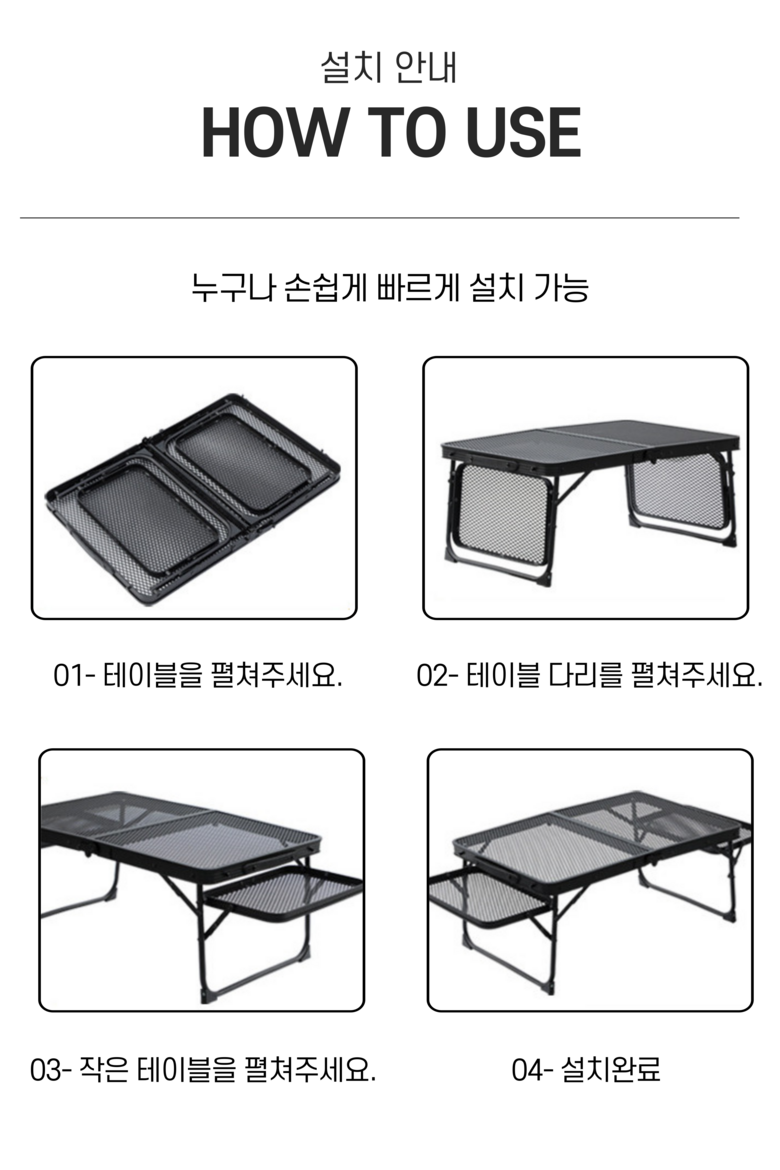 설치 안내

HOW TO USE

누구나 손쉽게 빠르게 설치 가능

01- 테이블을 펼쳐주세요.

02- 테이블 다리를 펼쳐주세요.

03- 작은 테이블을 펼쳐주세요.

04- 설치완료