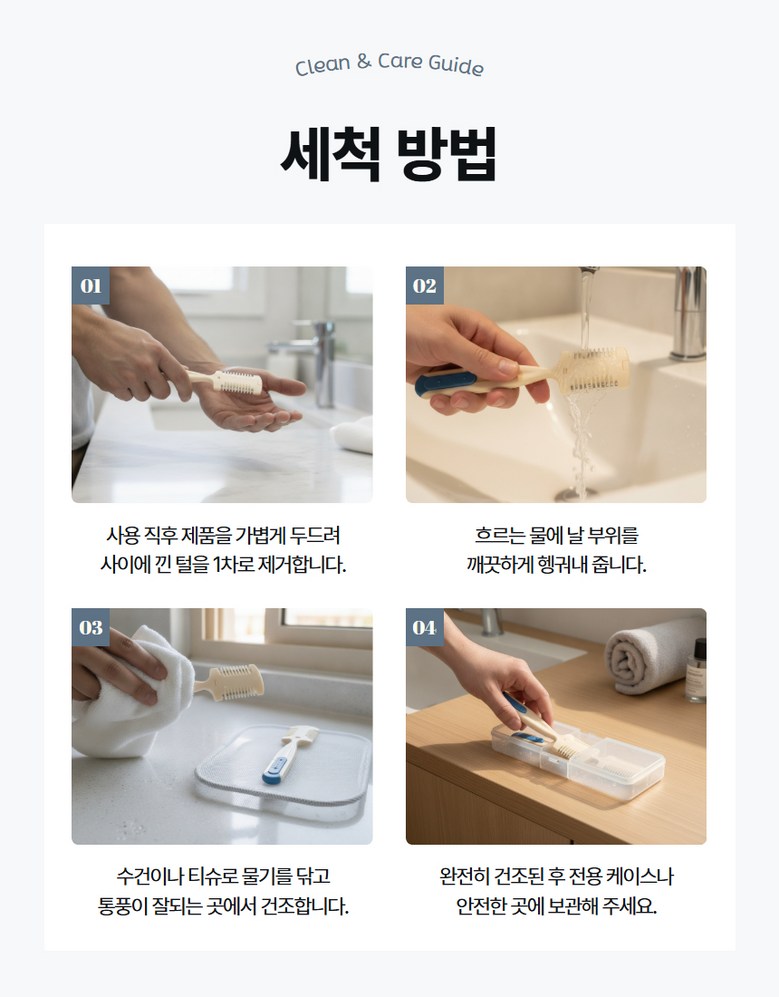 Clean & Care Guide

세척 방법

01

사용 직후 제품을 가볍게 두드려 사이에 낀 털을 1차로 제거합니다.

02

흐르는 물에 날 부위를 깨끗하게 헹궈내 줍니다.

03

수건이나 티슈로 물기를 닦고 통풍이 잘되는 곳에서 건조합니다.

04

완전히 건조된 후 전용 케이스나 안전한 곳에 보관해 주세요.