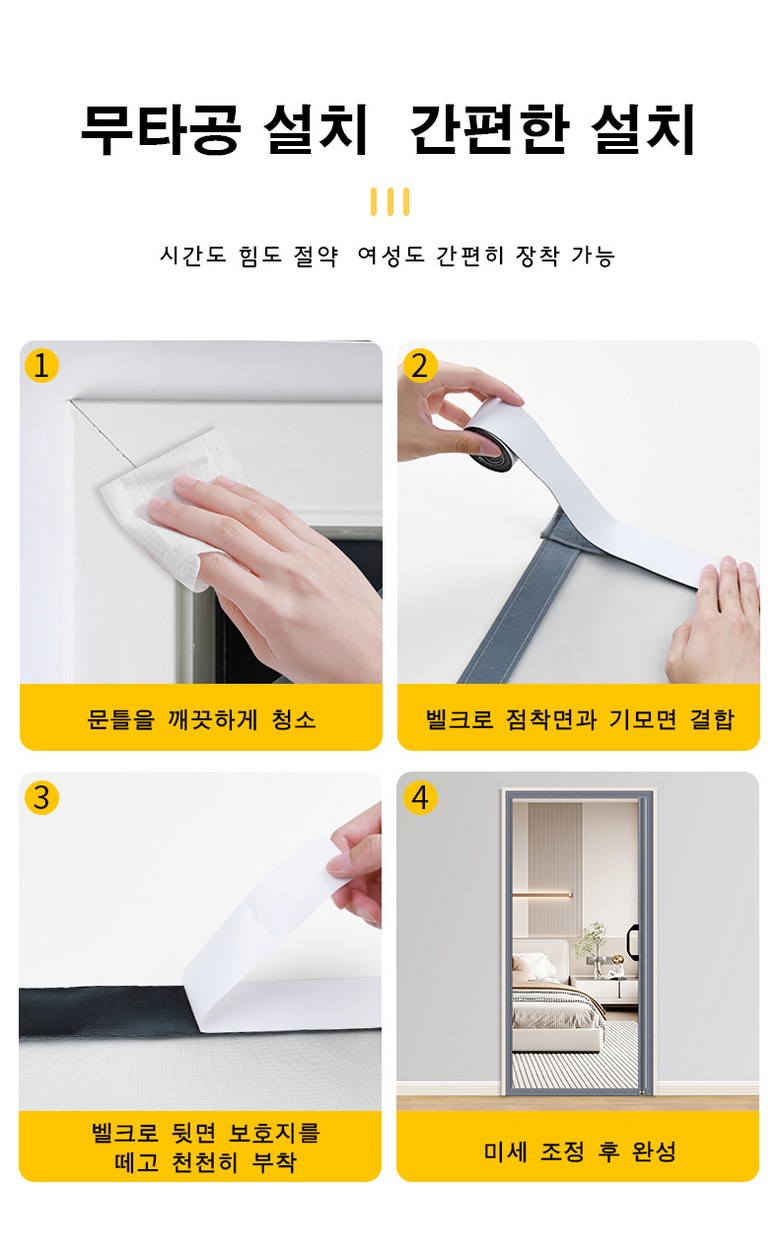 무타공 설치 간편한 설치

시간도 힘도 절약 여성도 간편히 장착 가능

1

문틀을 깨끗하게 청소

2

벨크로 점착면과 기모면 결합

3

벨크로 뒷면 보호지를 떼고 천천히 부착

4

미세 조정 후 완성