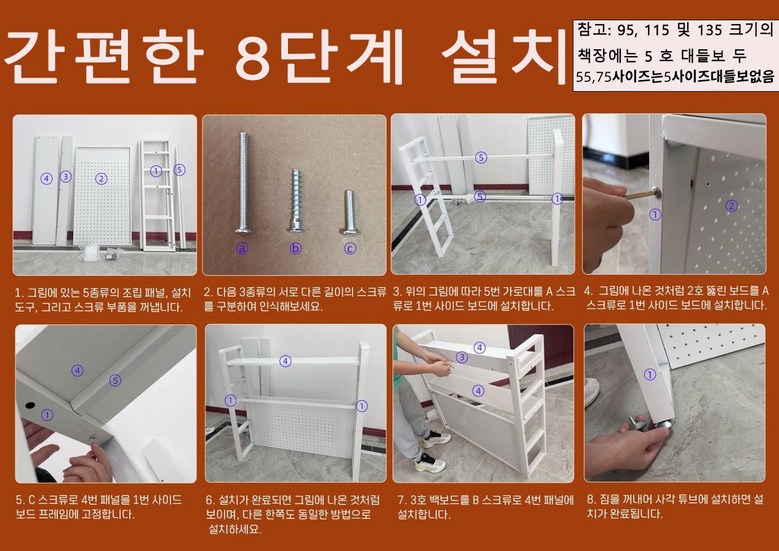 간편한 8단계 설치

참고: 95, 115 및 135 크기의 책장에는 5 호 대들보 두
55,75사이즈는5사이즈대들보없음

④ ③ ② ① ⑤

1. 그림에 있는 5종류의 조립 패널, 설치 도구, 그리고 스크류 부품을 꺼냅니다.

ⓐ ⓑ ⓒ

2. 다음 3종류의 서로 다른 길이의 스크류를 구분하여 인식해보세요.

⑤ ① ⑤ ①

3. 위의 그림에 따라 5번 가로대를 A 스크류로 1번 사이드 보드에 설치합니다.

① ②

4. 그림에 나온 것처럼 2호 뚫린 보드를 A 스크류로 1번 사이드 보드에 설치합니다.

④ ⑤ ①

5. C 스크류로 4번 패널을 1번 사이드 보드 프레임에 고정합니다.

④ ① ①

6. 설치가 완료되면 그림에 나온 것처럼 보이며, 다른 한쪽도 동일한 방법으로 설치하세요.

④ ③ ④

7. 3호 백보드를 B 스크류로 4번 패널에 설치합니다.

①

8. 짐을 꺼내어 사각 튜브에 설치하면 설치가 완료됩니다.