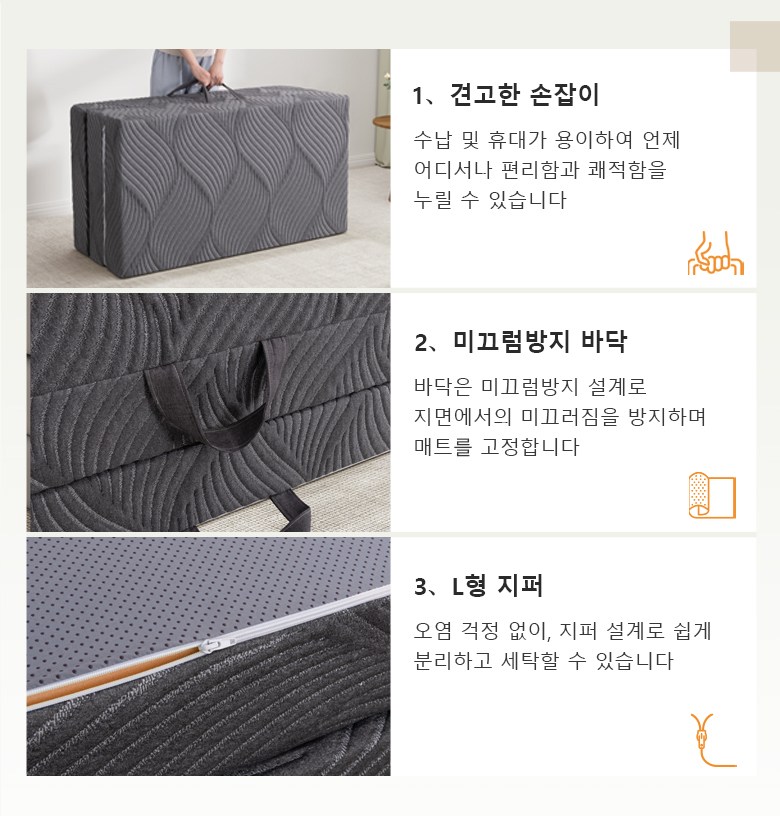 1、견고한 손잡이

수납 및 휴대가 용이하여 언제 어디서나 편리함과 쾌적함을 누릴 수 있습니다

2、미끄럼방지 바닥

바닥은 미끄럼방지 설계로 지면에서의 미끄러짐을 방지하며 매트를 고정합니다

3、L형 지퍼

오염 걱정 없이, 지퍼 설계로 쉽게 분리하고 세탁할 수 있습니다