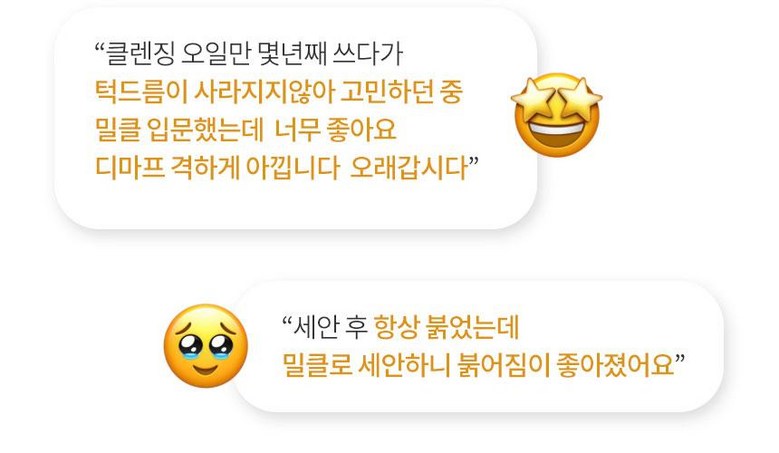 "클렌징 오일만 몇년째 쓰다가
턱드름이 사라지지않아 고민하던 중
밀클 입문했는데 너무 좋아요
디마프 격하게 아낍니다 오래갑시다"

"세안 후 항상 붉었는데
밀클로 세안하니 붉어짐이 좋아졌어요"