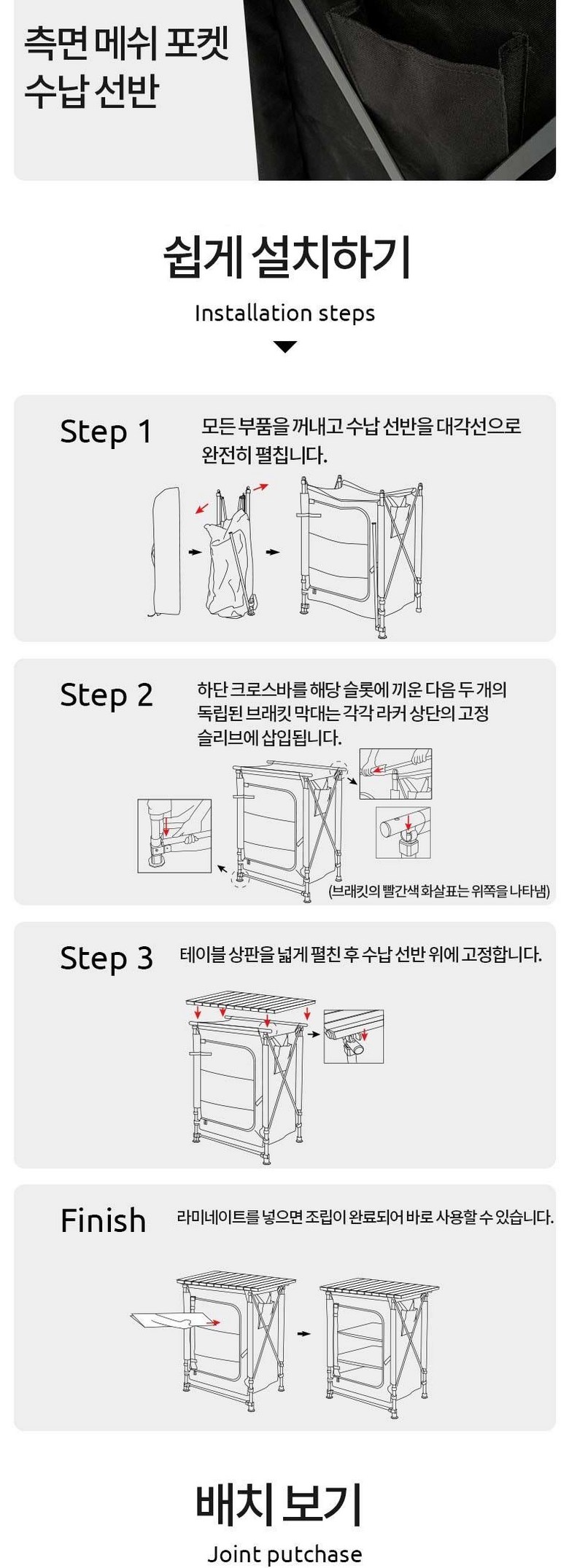 측면 메쉬 포켓
수납 선반

쉽게 설치하기

Installation steps

Step 1

모든 부품을 꺼내고 수납 선반을 대각선으로 완전히 펼칩니다.

Step 2

하단 크로스바를 해당 슬롯에 끼운 다음 두 개의 독립된 브래킷 막대는 각각 라커 상단의 고정 슬리브에 삽입됩니다.

(브래킷의 빨간색 화살표는 위쪽을 나타냄)

Step 3

테이블 상판을 넓게 펼친 후 수납 선반 위에 고정합니다.

Finish

라미네이트를 넣으면 조립이 완료되어 바로 사용할 수 있습니다.

배치 보기

Joint putchase